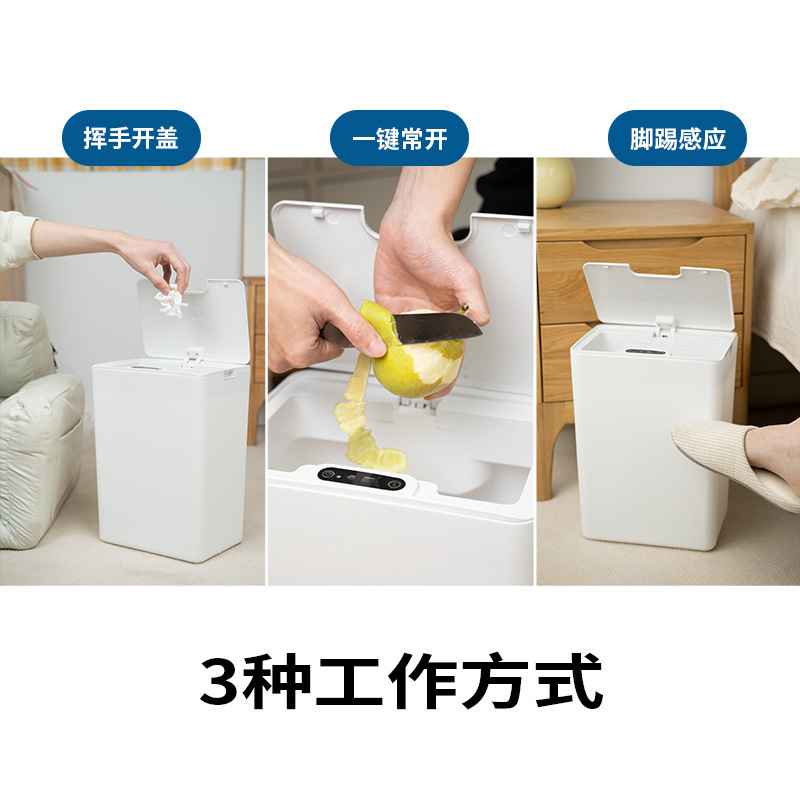 挥手开盖

一键常开

脚踢感应

3种工作方式