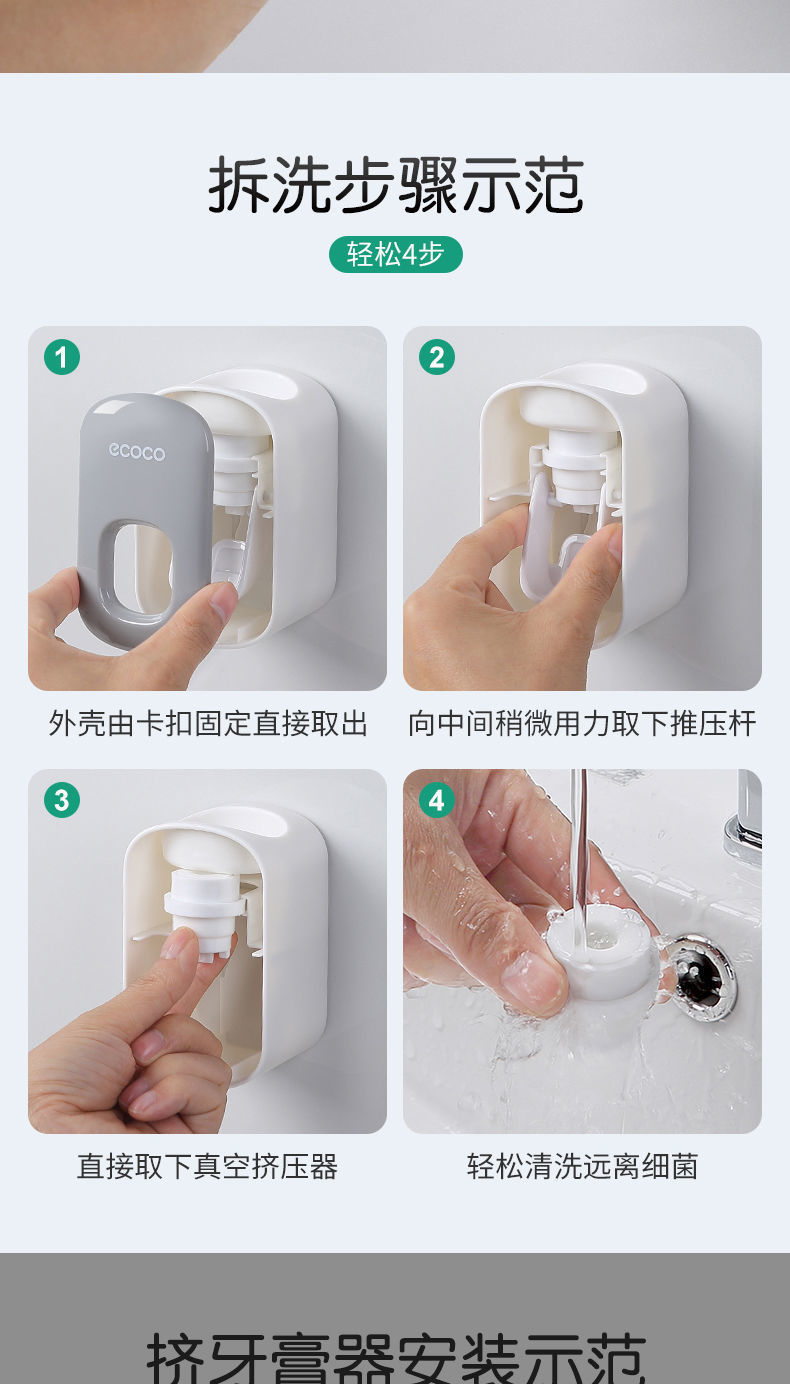 拆洗步骤示范

轻松4步

1

ecoco

外壳由卡扣固定直接取出

2

向中间稍微用力取下推压杆

3

直接取下真空挤压器

4

轻松清洗远离细菌

挤牙膏器安装示范