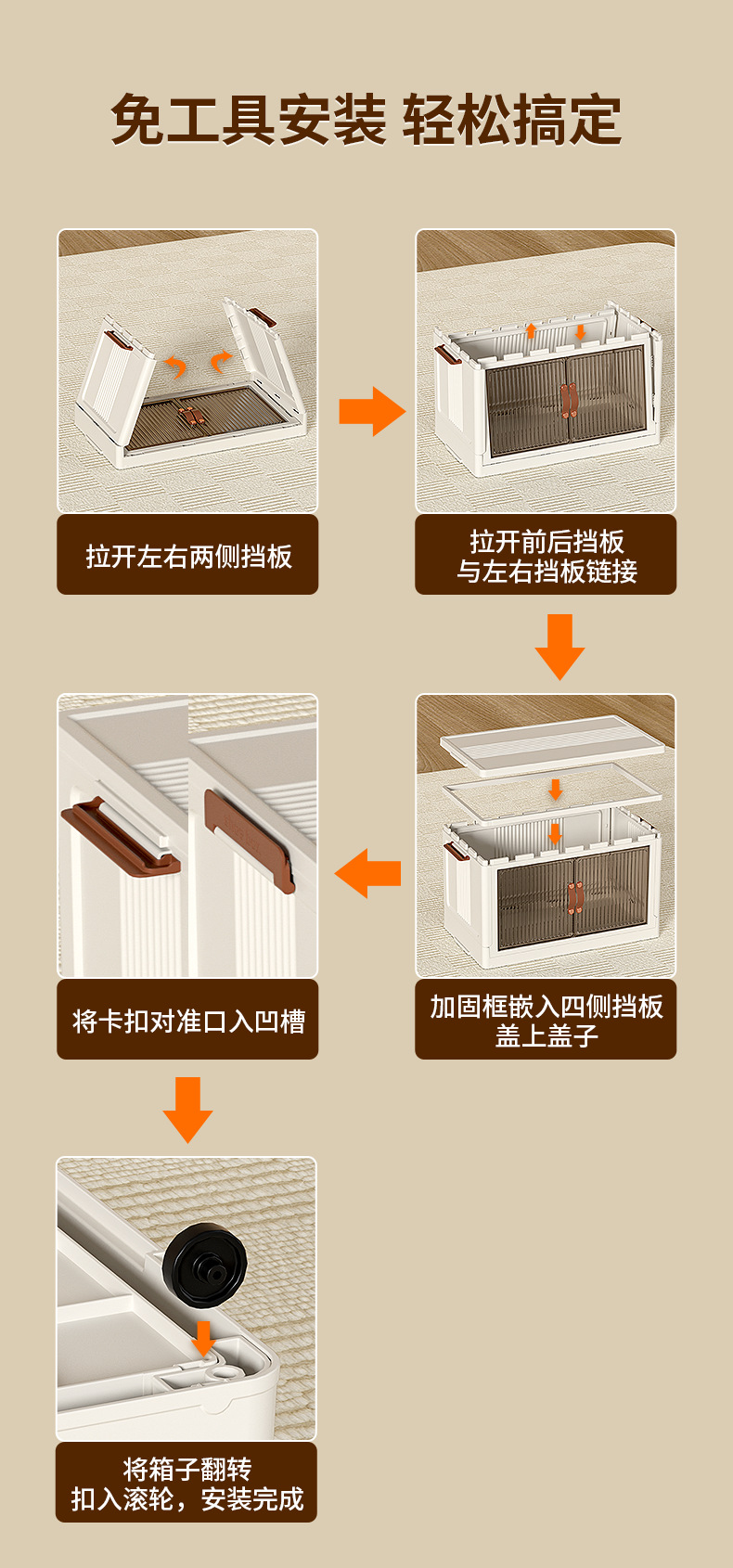 免工具安装 轻松搞定

拉开左右两侧挡板

拉开前后挡板
与左右挡板链接

加固框嵌入四侧挡板
盖上盖子

将卡扣对准口入凹槽

将箱子翻转
扣入滚轮，安装完成