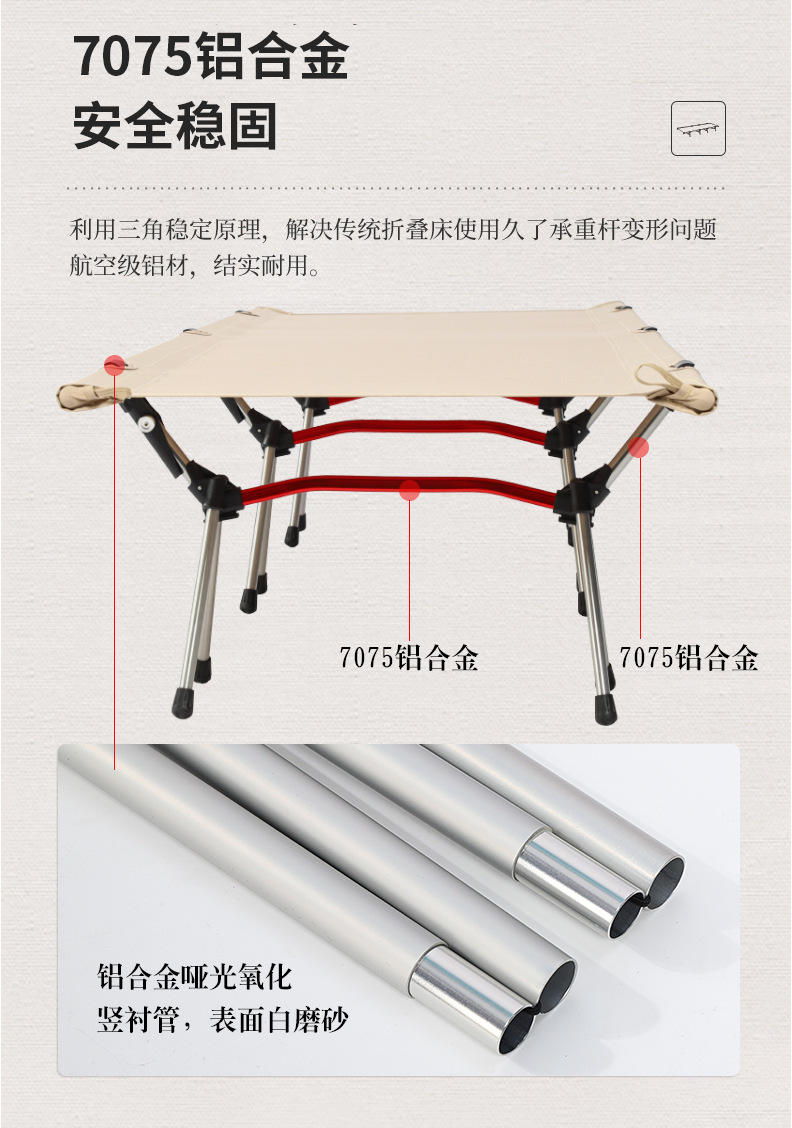 7075铝合金
安全稳固

利用三角稳定原理，解决传统折叠床使用久了承重杆变形问题
航空级铝材，结实耐用。

7075铝合金

7075铝合金

铝合金哑光氧化
竖衬管，表面白磨砂