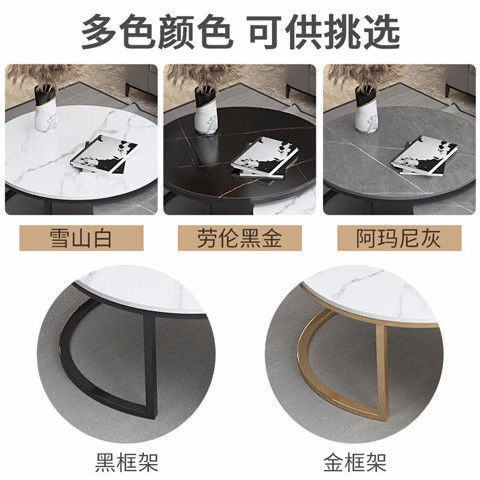 多色颜色 可供挑选

雪山白

劳伦黑金

阿玛尼灰

黑框架

金框架