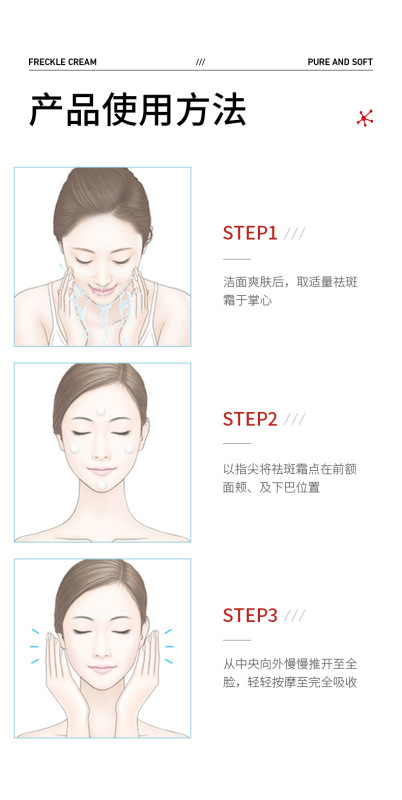 FRECKLE CREAM /// PURE AND SOFT

产品使用方法

STEP1 ///

洁面爽肤后，取适量祛斑霜于掌心

STEP2 ///

以指尖将祛斑霜点在前额面颊、及下巴位置

STEP3 ///

从中央向外慢慢推开至全脸，轻轻按摩至完全吸收