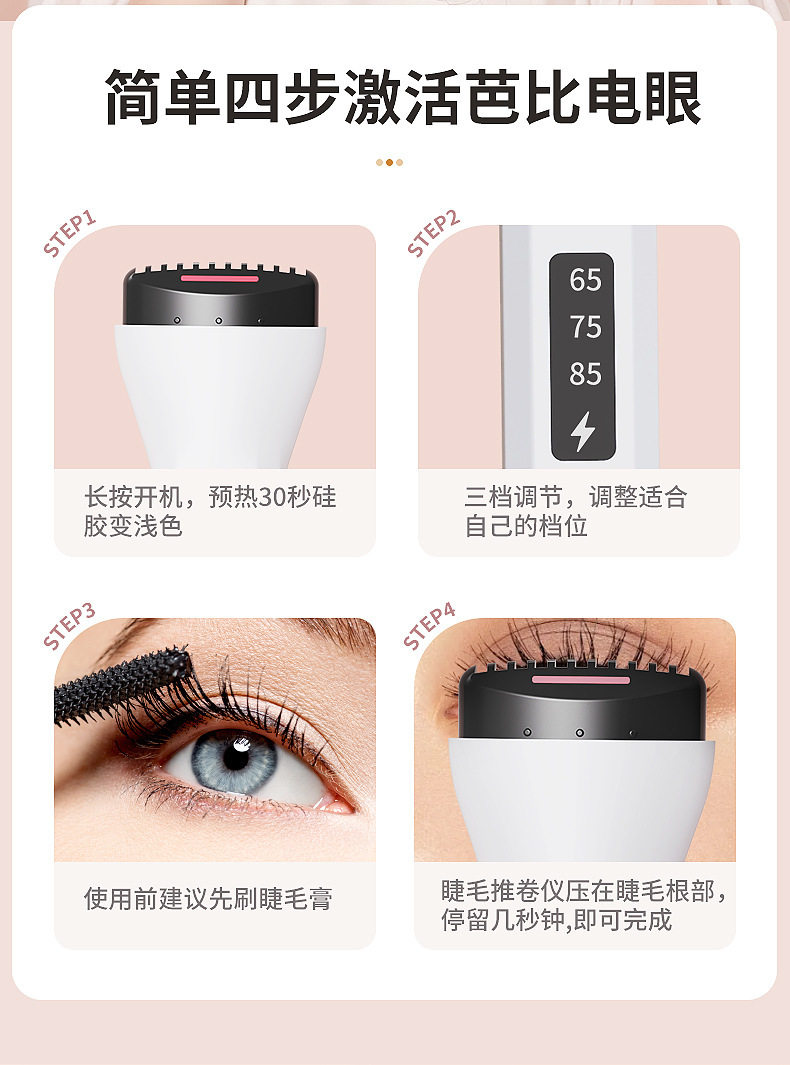 简单四步激活芭比电眼

STEP1

长按开机，预热30秒硅胶变浅色

STEP2

65
75
85

三档调节，调整适合自己的档位

STEP3

使用前建议先刷睫毛膏

STEP4

睫毛推卷仪压在睫毛根部，停留几秒钟,即可完成