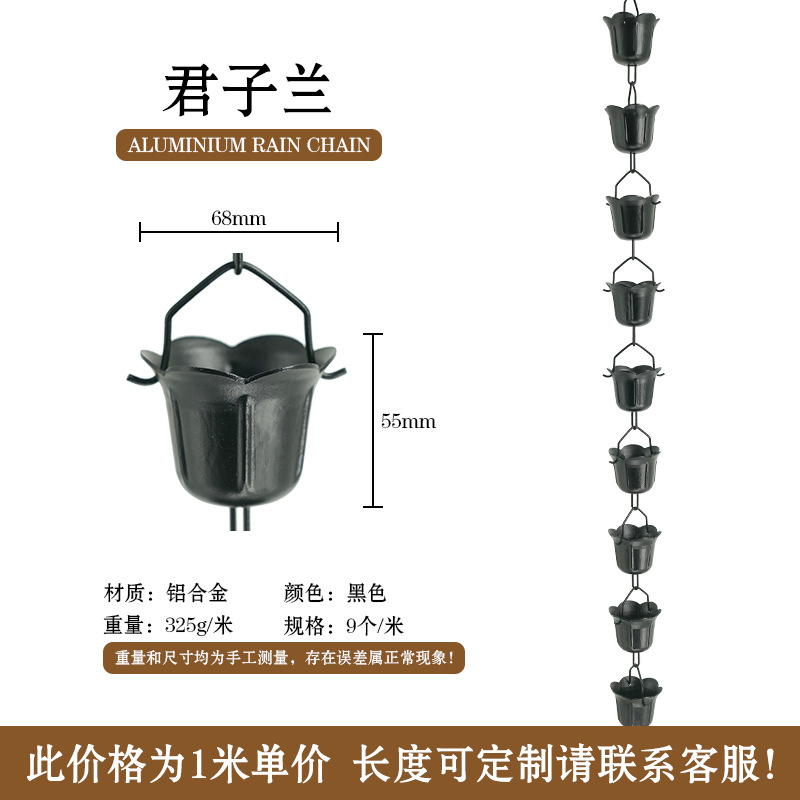 君子兰

ALUMINIUM RAIN CHAIN

68mm

55mm

材质：铝合金 颜色：黑色

重量：325g/米 规格：9个/米

重量和尺寸均为手工测量，存在误差属正常现象！

此价格为1米单价 长度可定制请联系客服！