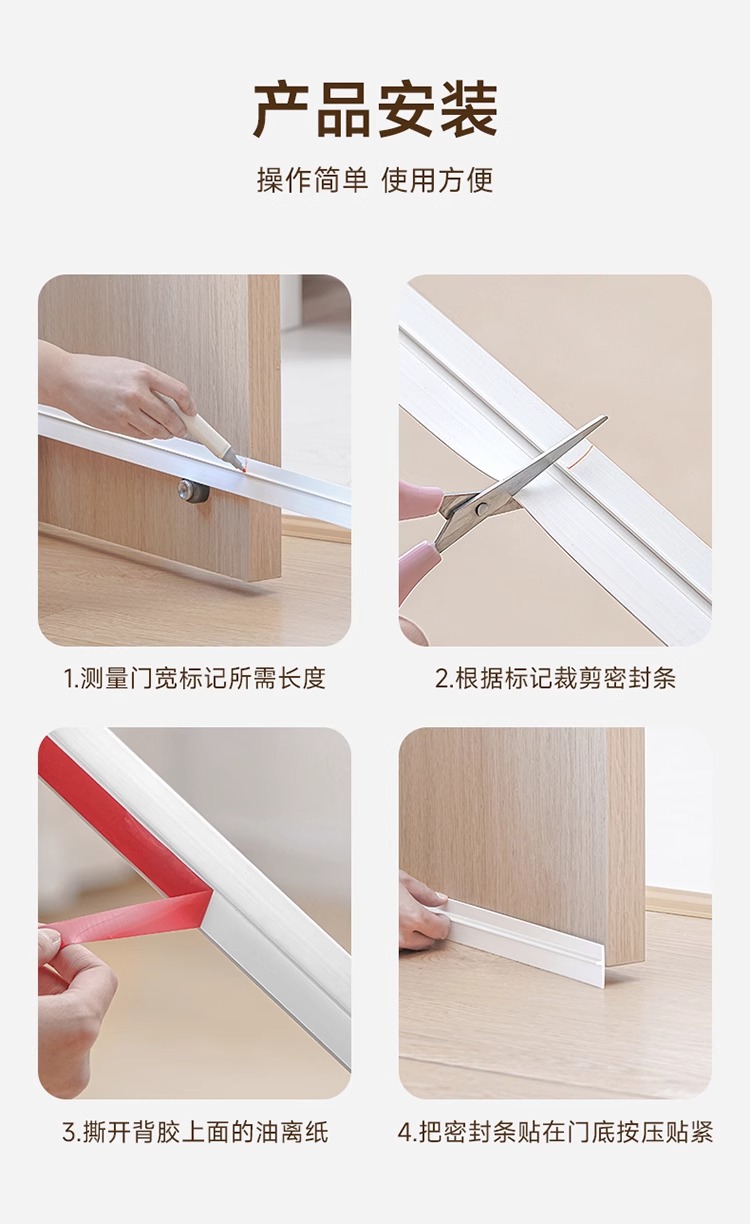 产品安装

操作简单 使用方便

1.测量门宽标记所需长度

2.根据标记裁剪密封条

3.撕开背胶上面的油离纸

4.把密封条贴在门底按压贴紧