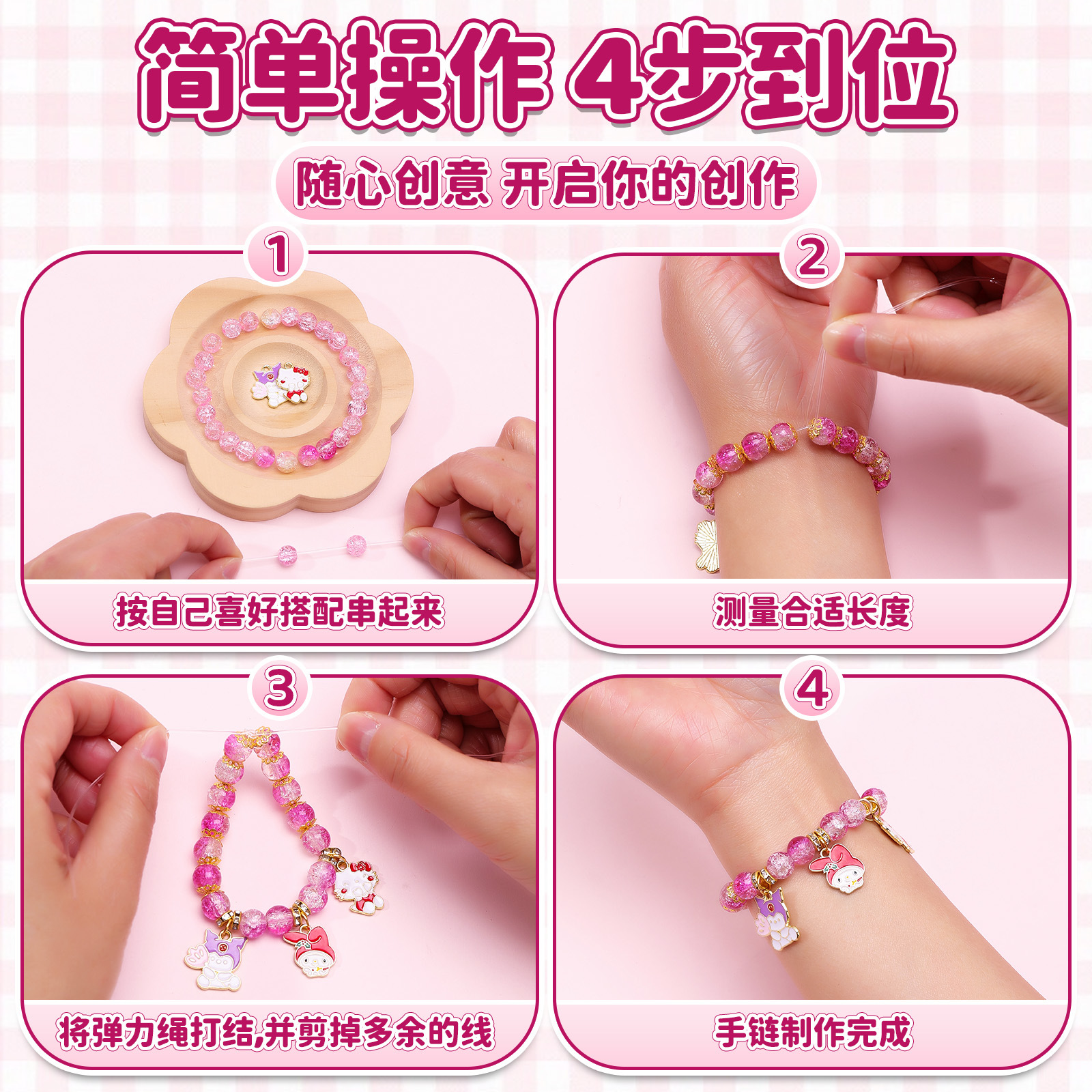 简单操作 4步到位

随心创意 开启你的创作

1

按自己喜好搭配串起来

2

测量合适长度

3

将弹力绳打结,并剪掉多余的线

4

手链制作完成