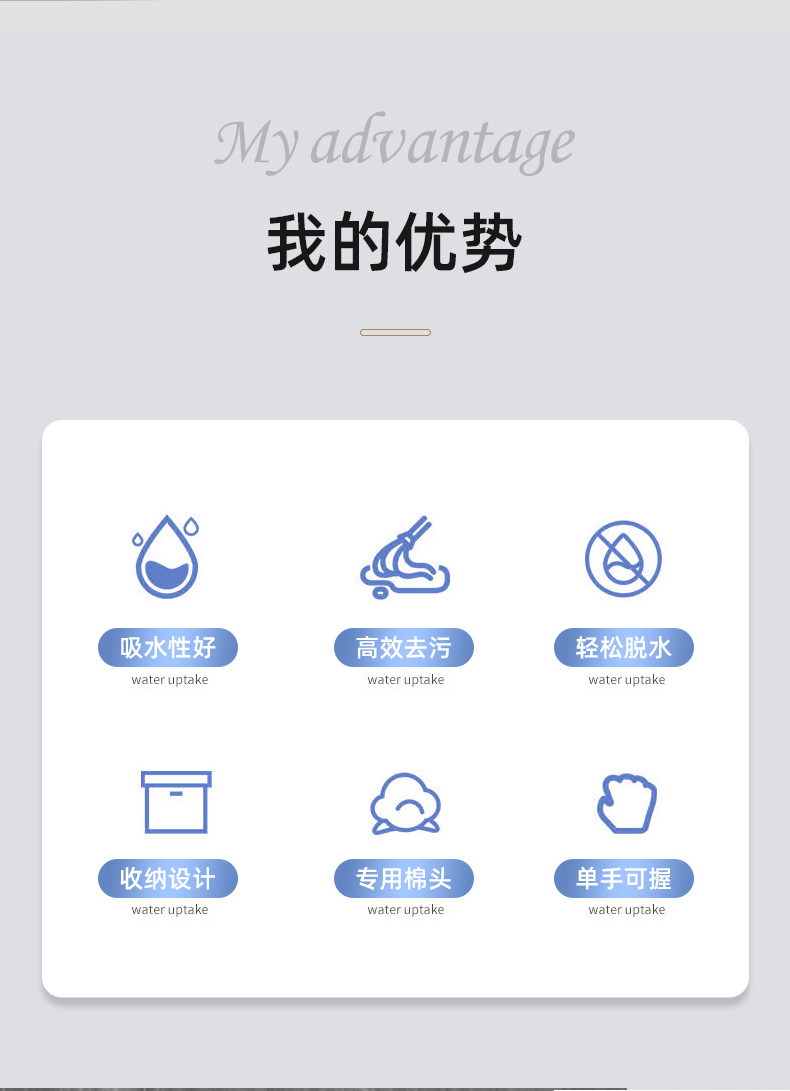 My advantage

我的优势

吸水性好
water uptake

高效去污
water uptake

轻松脱水
water uptake

收纳设计
water uptake

专用棉头
water uptake

单手可握
water uptake