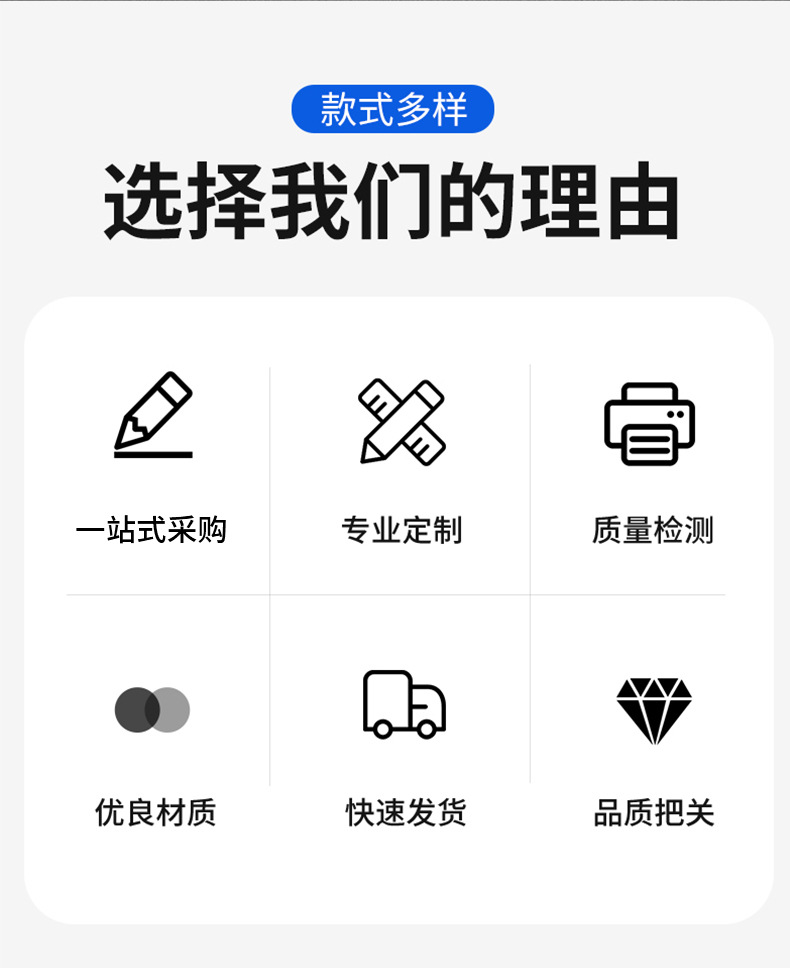 款式多样

选择我们的理由

一站式采购

专业定制

质量检测

优良材质

快速发货

品质把关