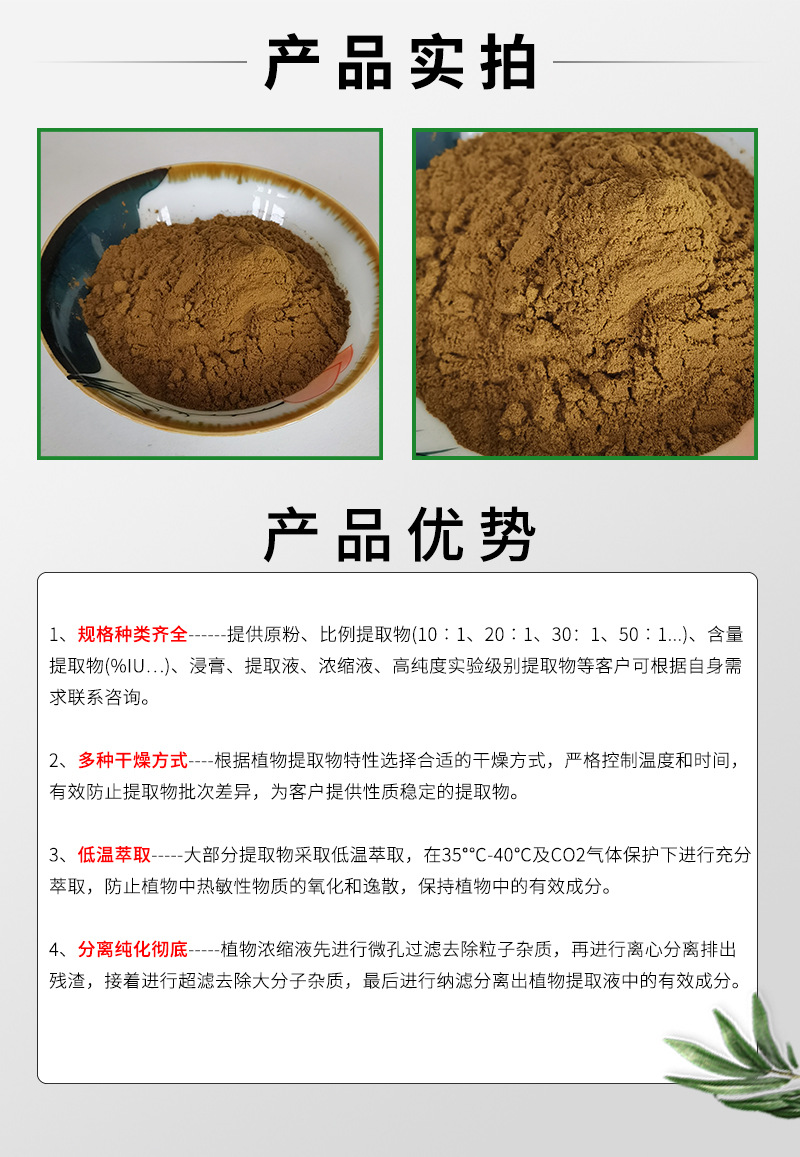 产品实拍

产品优势

1、规格种类齐全------提供原粉、比例提取物(10：1、20：1、30：1、50：1...)、含量提取物(%IU...)、浸膏、提取液、浓缩液、高纯度实验级别提取物等客户可根据自身需求联系咨询。

2、多种干燥方式----根据植物提取物特性选择合适的干燥方式，严格控制温度和时间，有效防止提取物批次差异，为客户提供性质稳定的提取物。

3、低温萃取-----大部分提取物采取低温萃取，在35°°C-40°C及CO2气体保护下进行充分萃取，防止植物中热敏性物质的氧化和逸散，保持植物中的有效成分。

4、分离纯化彻底-----植物浓缩液先进行微孔过滤去除粒子杂质，再进行离心分离排出残渣，接着进行超滤去除大分子杂质，最后进行纳滤分离出植物提取液中的有效成分。