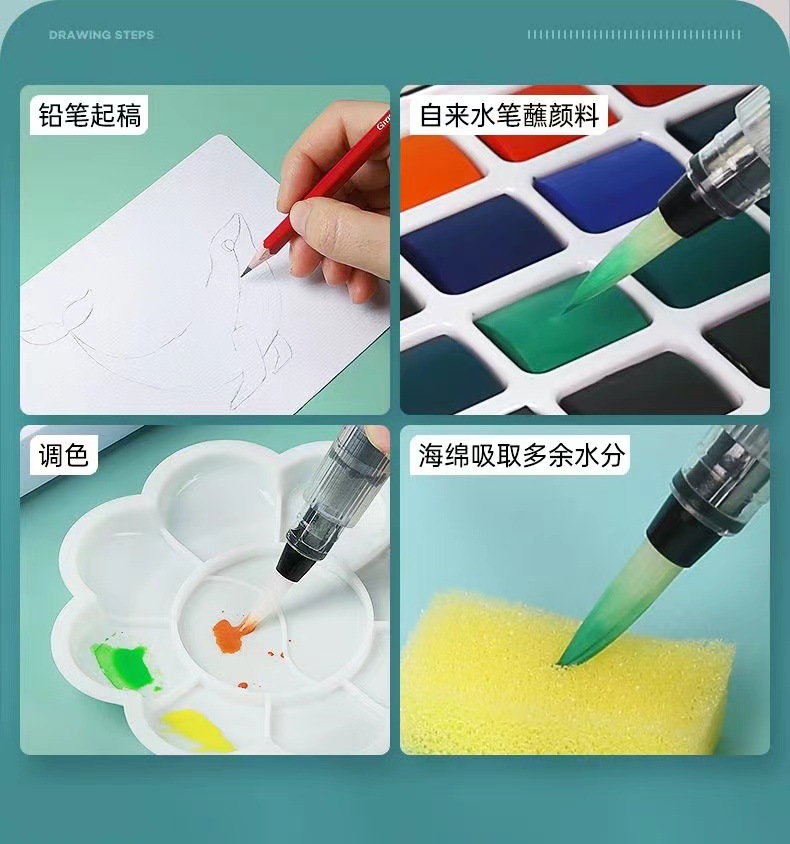 DRAWING STEPS

铅笔起稿

自来水笔蘸颜料

调色

海绵吸取多余水分