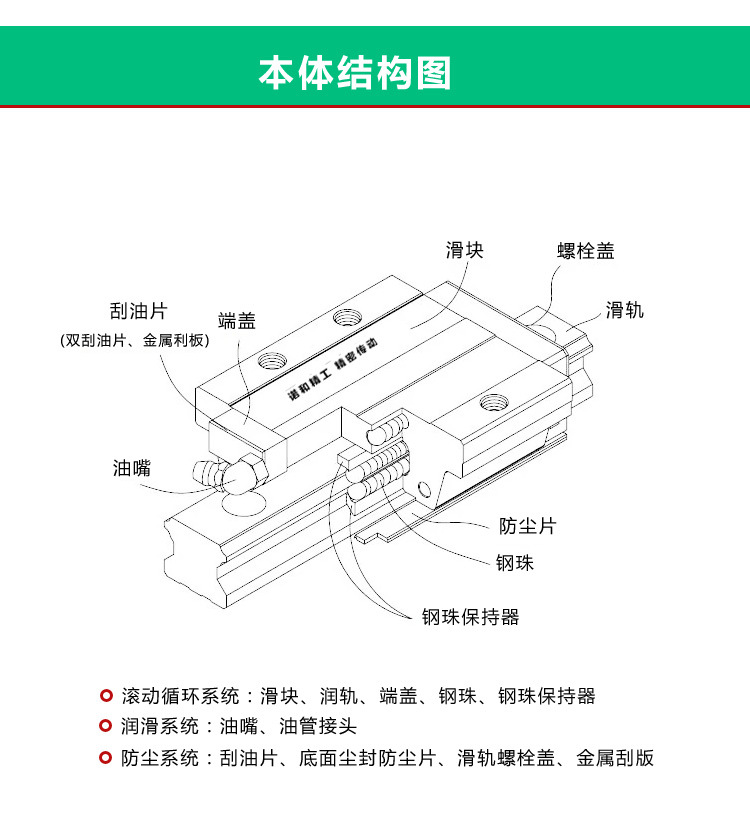 本体结构图

滑块

螺栓盖

滑轨

刮油片
(双刮油片、金属利板)

端盖

诺和精工 精密传动

油嘴

防尘片

钢珠

钢珠保持器

滚动循环系统：滑块、润轨、端盖、钢珠、钢珠保持器

润滑系统：油嘴、油管接头

防尘系统：刮油片、底面尘封防尘片、滑轨螺栓盖、金属刮版