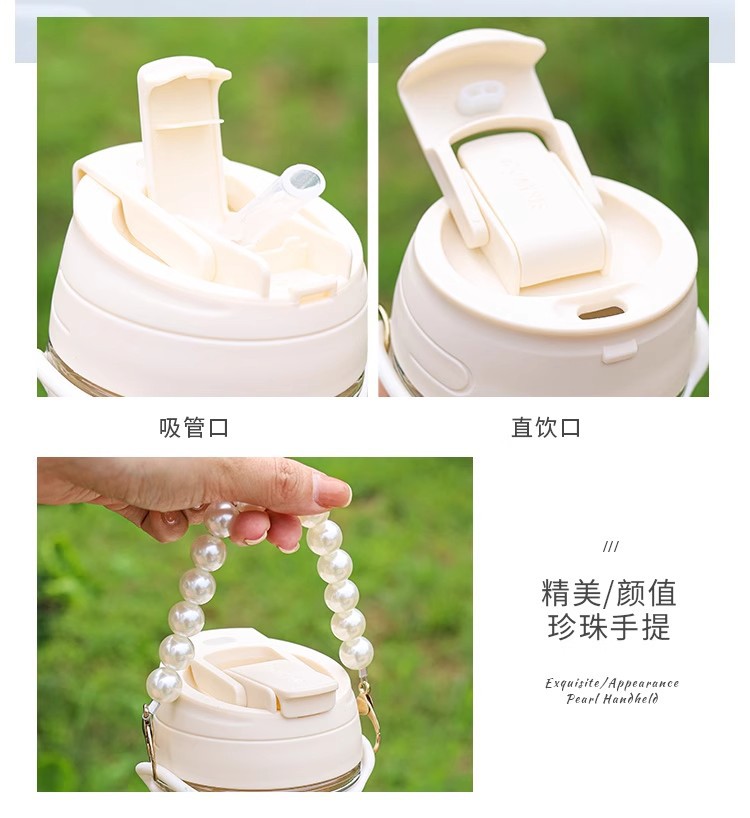 吸管口

直饮口

///

精美/颜值
珍珠手提

Exquisite/Appearance
Pearl Handheld