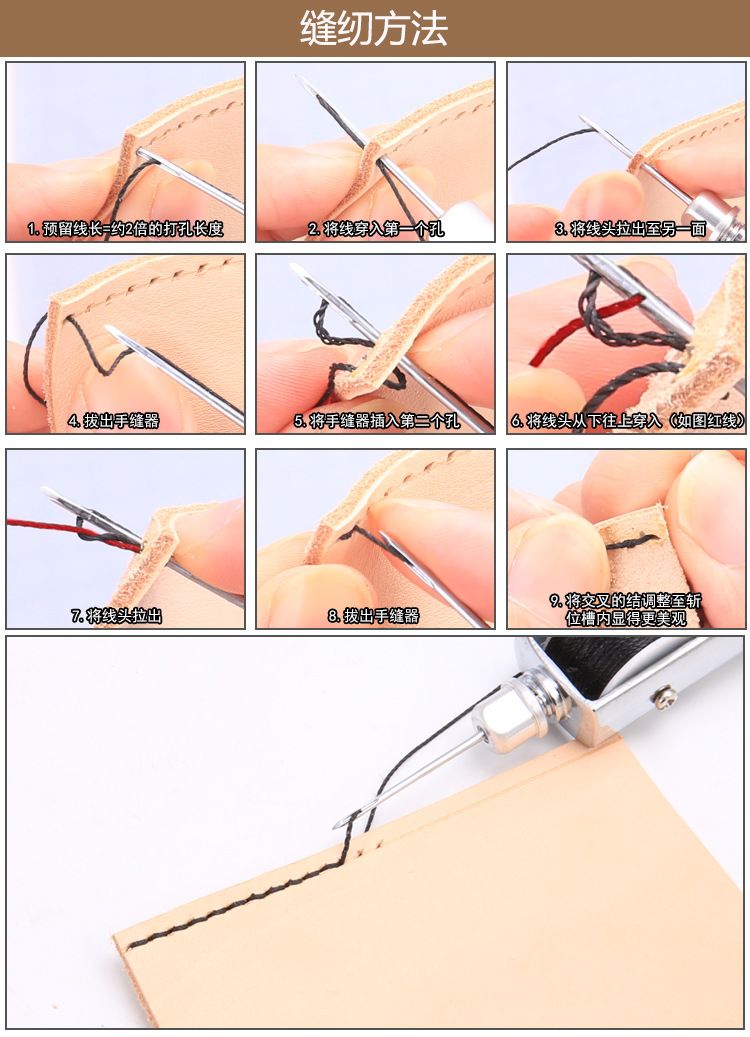 缝纫方法

1. 预留线长=约2倍的打孔长度

2. 将线穿入第一个孔

3. 将线头拉出至另一面

4. 拔出手缝器

5. 将手缝器插入第二个孔

6. 将线头从下往上穿入（如图红线）

7. 将线头拉出

8. 拔出手缝器

9. 将交叉的结调整至斩位槽内显得更美观