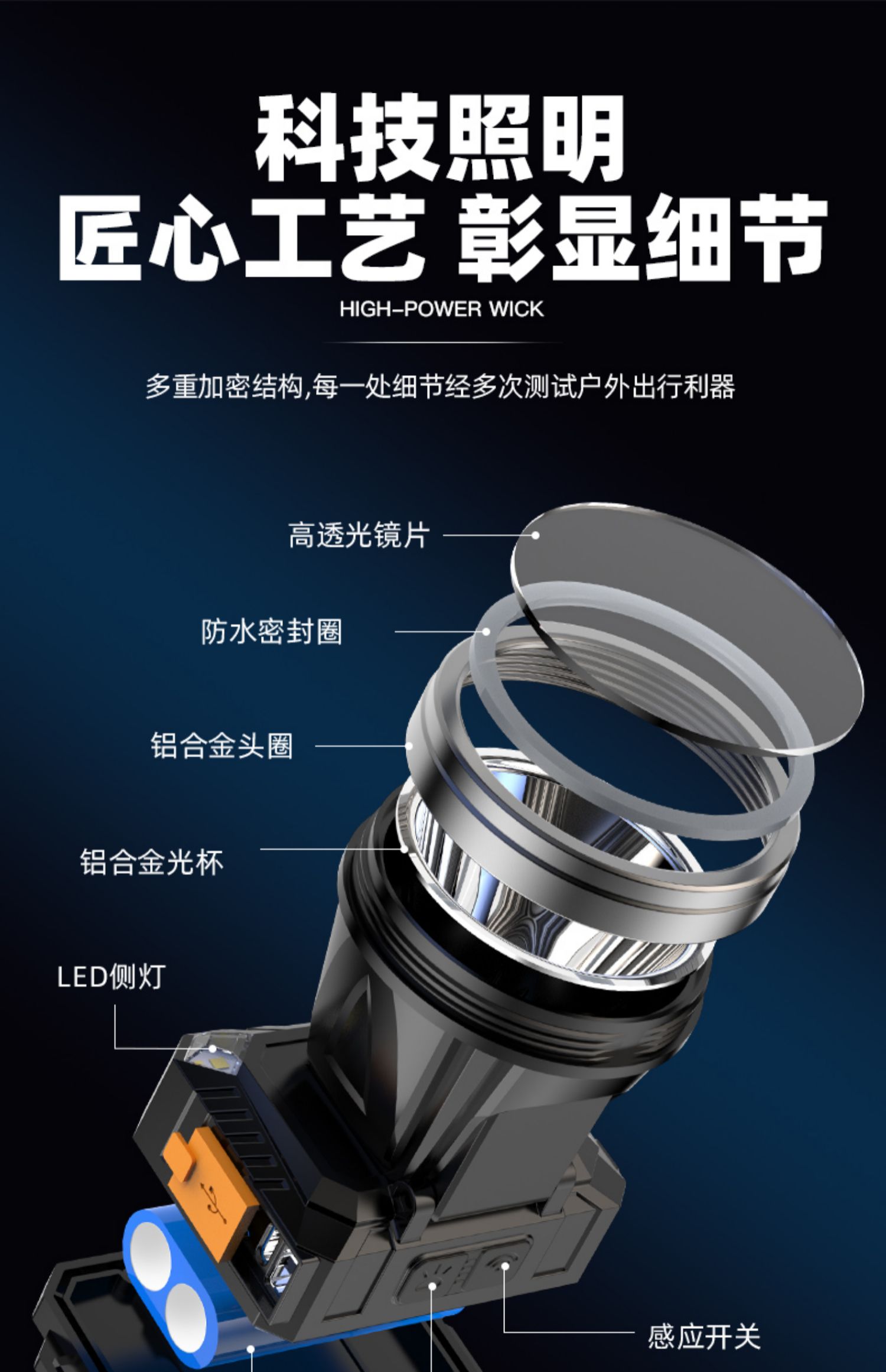 科技照明
匠心工艺 彰显细节

HIGH-POWER WICK

多重加密结构,每一处细节经多次测试户外出行利器

高透光镜片

防水密封圈

铝合金头圈

铝合金光杯

LED侧灯

感应开关