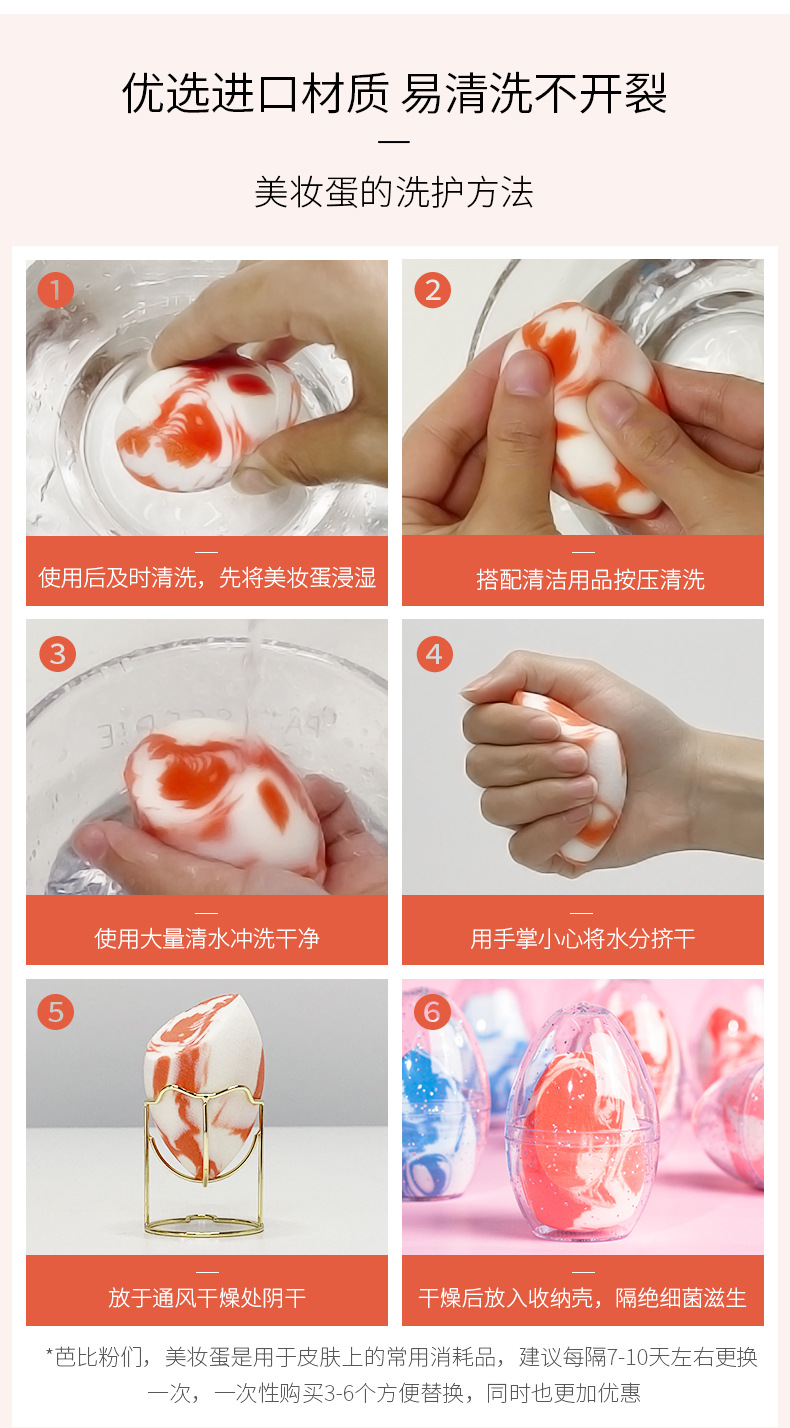 优选进口材质 易清洗不开裂

美妆蛋的洗护方法

1
使用后及时清洗，先将美妆蛋浸湿

2
搭配清洁用品按压清洗

3
使用大量清水冲洗干净

4
用手掌小心将水分挤干

5
放于通风干燥处阴干

6
干燥后放入收纳壳，隔绝细菌滋生

*芭比粉们，美妆蛋是用于皮肤上的常用消耗品，建议每隔7-10天左右更换一次，一次性购买3-6个方便替换，同时也更加优惠