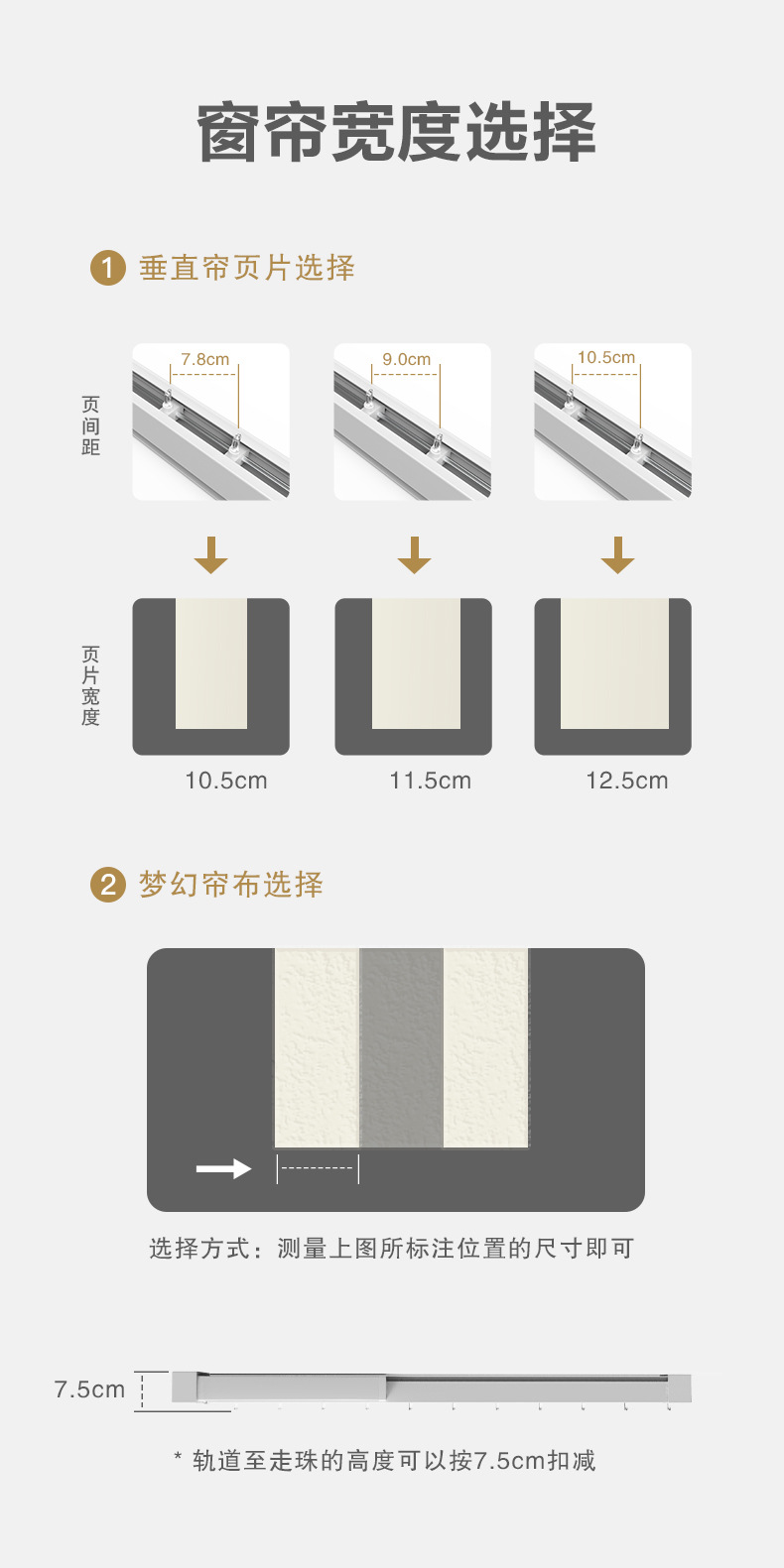 窗帘宽度选择

1 垂直帘页片选择

页间距

7.8cm

9.0cm

10.5cm

页片宽度

10.5cm

11.5cm

12.5cm

2 梦幻帘布选择

选择方式：测量上图所标注位置的尺寸即可

7.5cm

* 轨道至走珠的高度可以按7.5cm扣减