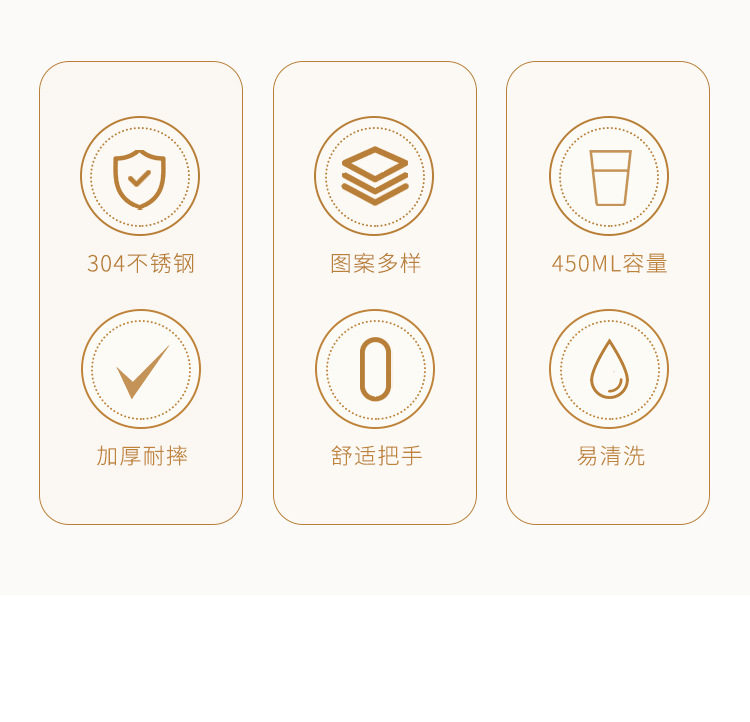 304不锈钢

加厚耐摔

图案多样

舒适把手

450ML容量

易清洗