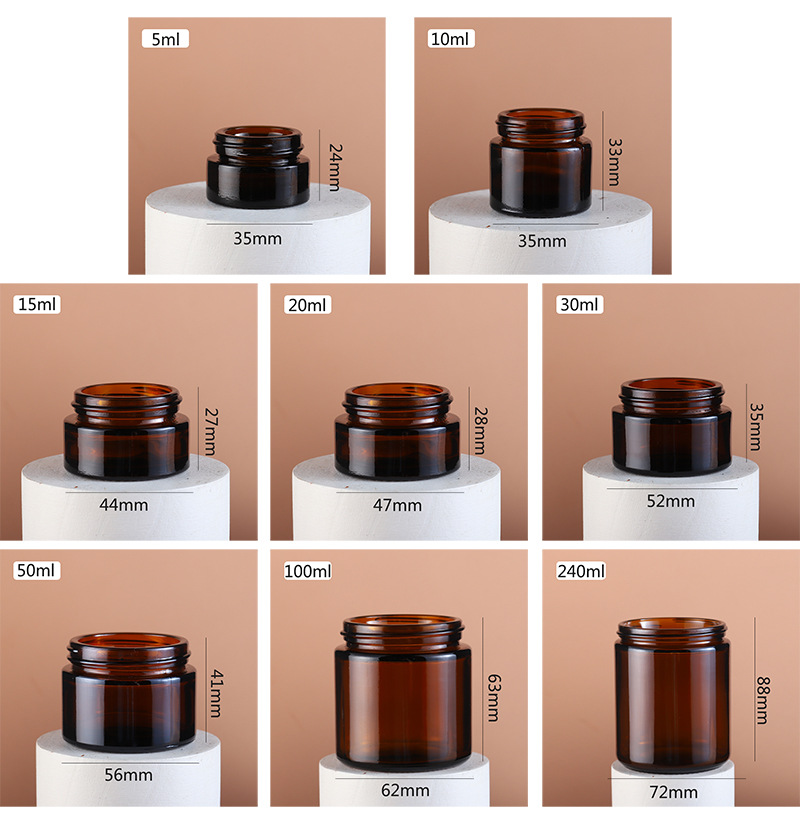 5ml
24mm
35mm

10ml
33mm
35mm

15ml
27mm
44mm

20ml
28mm
47mm

30ml
35mm
52mm

50ml
41mm
56mm

100ml
63mm
62mm

240ml
88mm
72mm