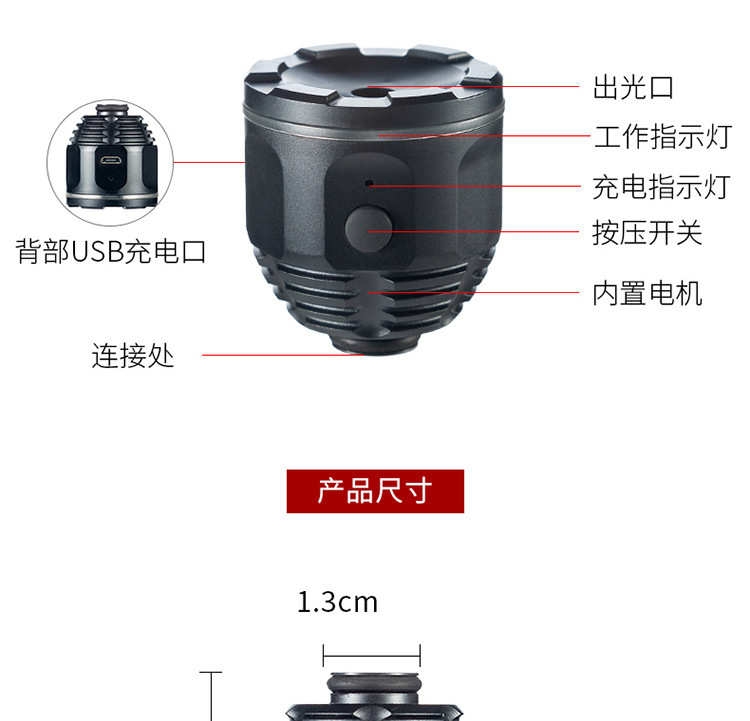 出光口

工作指示灯

充电指示灯

按压开关

内置电机

背部USB充电口

连接处

产品尺寸

1.3cm