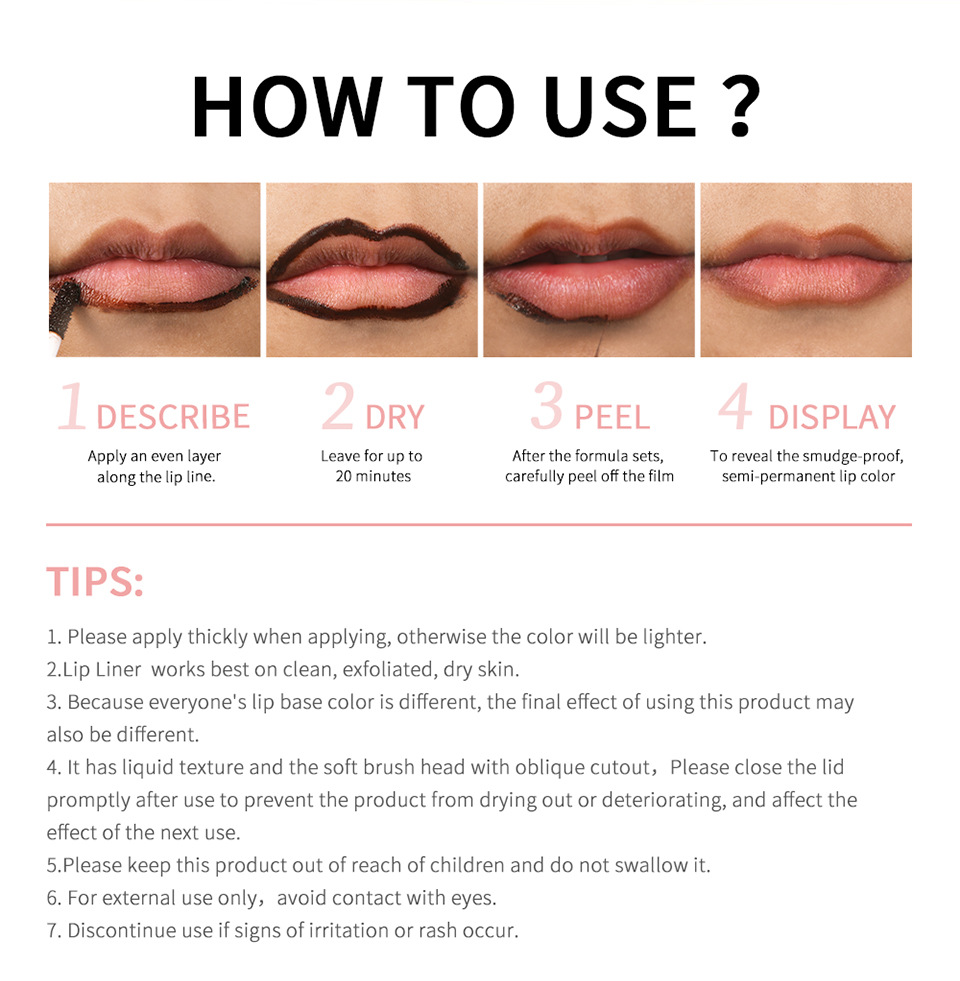 HOW TO USE ?

1 DESCRIBE
Apply an even layer along the lip line.

2 DRY
Leave for up to 20 minutes

3 PEEL
After the formula sets, carefully peel off the film

4 DISPLAY
To reveal the smudge-proof, semi-permanent lip color

TIPS:

1. Please apply thickly when applying, otherwise the color will be lighter.
2.Lip Liner works best on clean, exfoliated, dry skin.
3. Because everyone's lip base color is different, the final effect of using this product may also be different.
4. It has liquid texture and the soft brush head with oblique cutout，Please close the lid promptly after use to prevent the product from drying out or deteriorating, and affect the effect of the next use.
5.Please keep this product out of reach of children and do not swallow it.
6. For external use only，avoid contact with eyes.
7. Discontinue use if signs of irritation or rash occur.