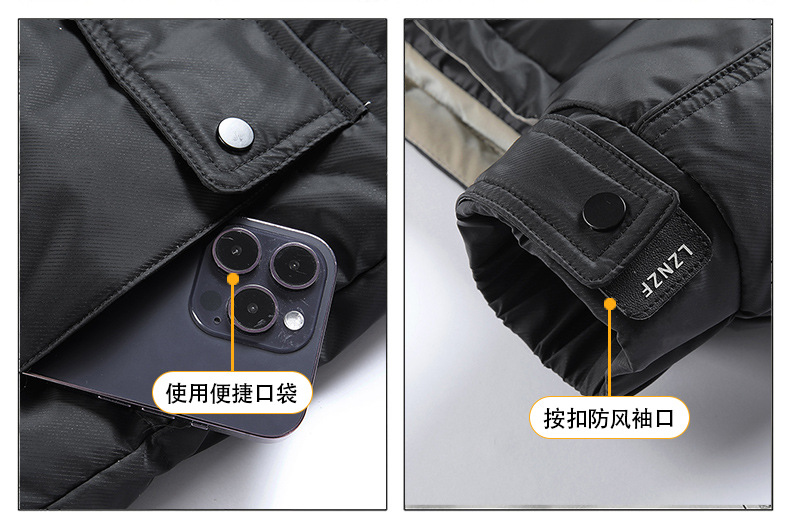 使用便捷口袋

LZNZF

按扣防风袖口