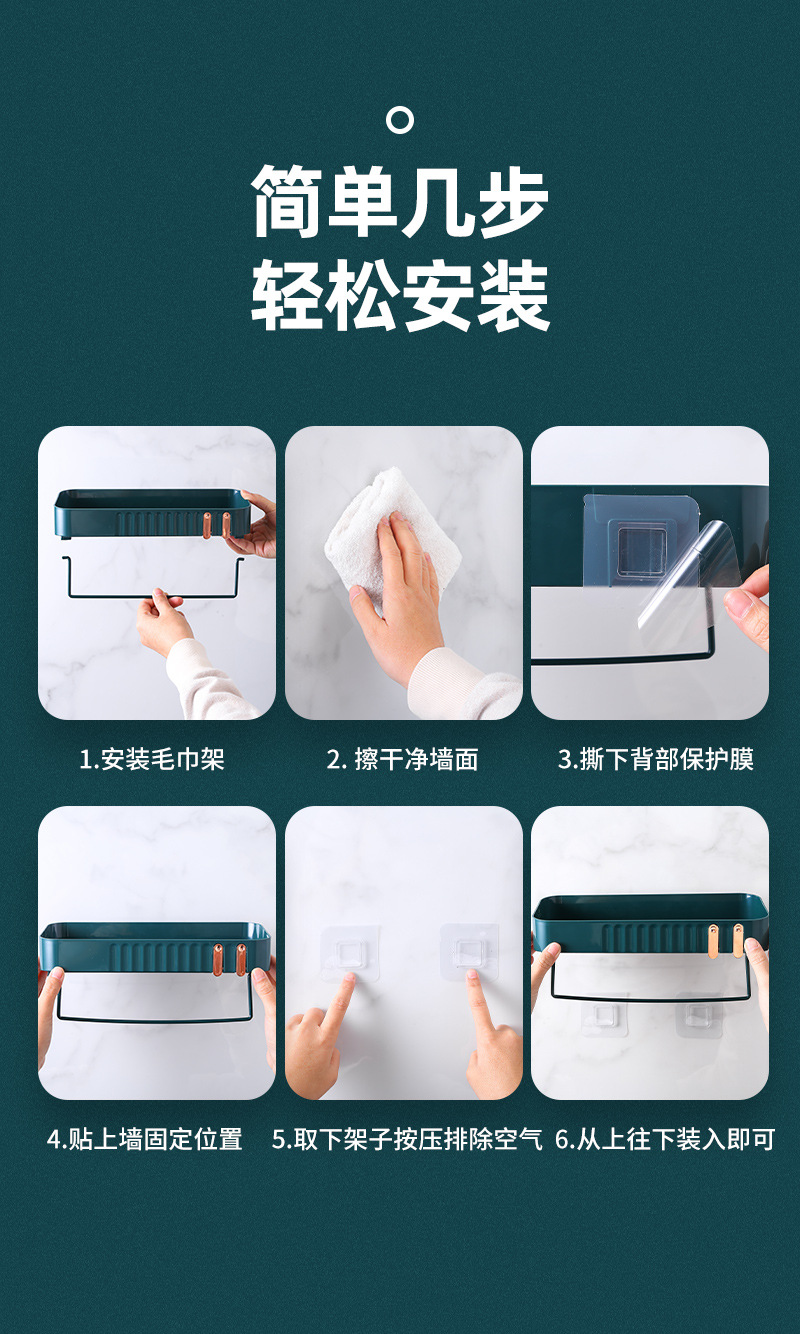 简单几步
轻松安装

1.安装毛巾架

2. 擦干净墙面

3.撕下背部保护膜

4.贴上墙固定位置

5.取下架子按压排除空气

6.从上往下装入即可