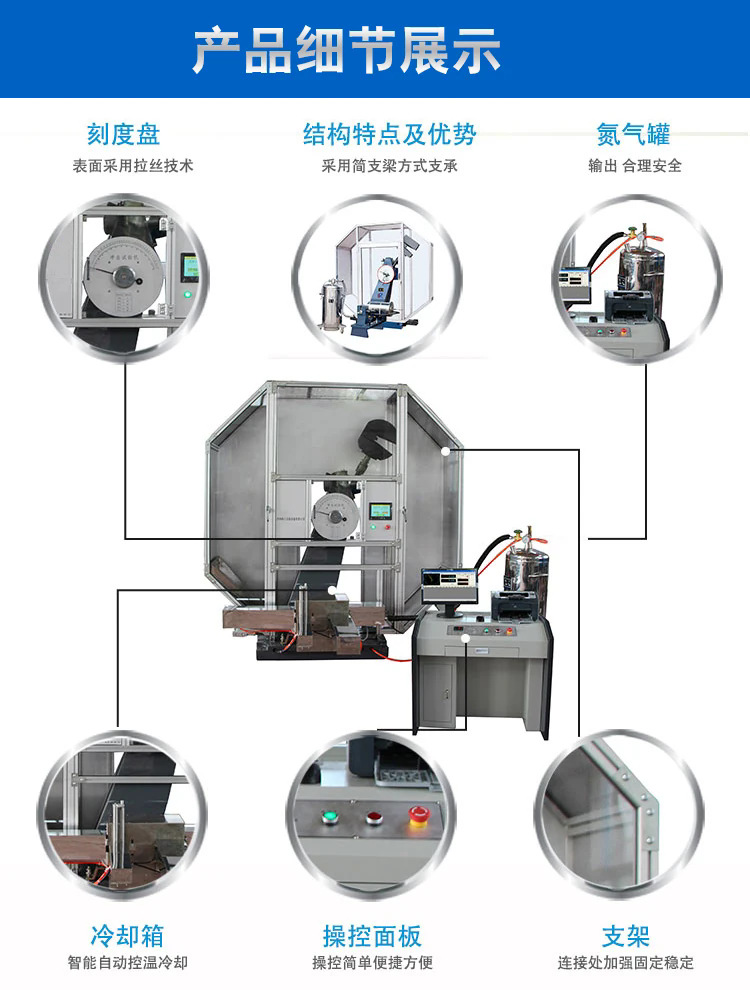 产品细节展示

刻度盘
表面采用拉丝技术

结构特点及优势
采用简支梁方式支承

氮气罐
输出 合理安全

冷却箱
智能自动控温冷却

操控面板
操控简单便捷方便

支架
连接处加强固定稳定