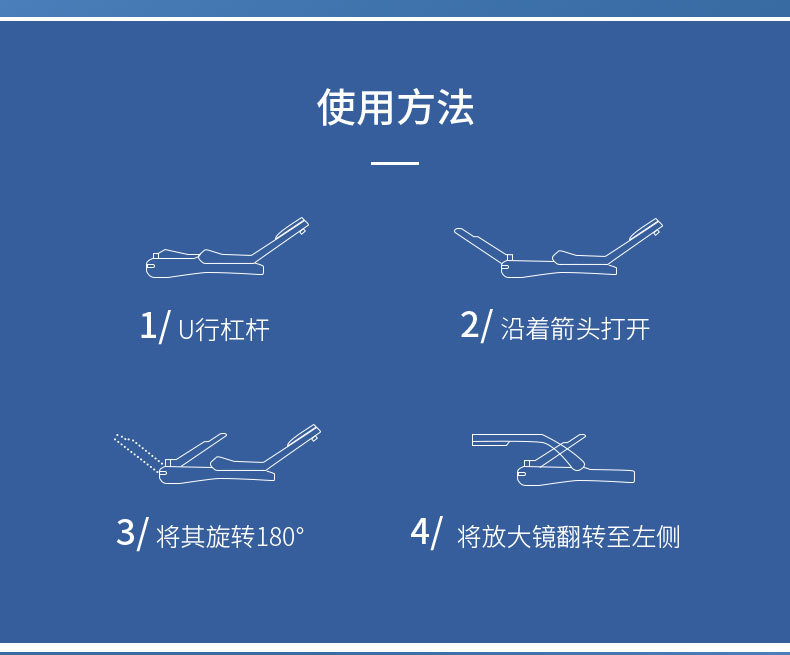 使用方法

1/ U行杠杆

2/ 沿着箭头打开

3/ 将其旋转180°

4/ 将放大镜翻转至左侧