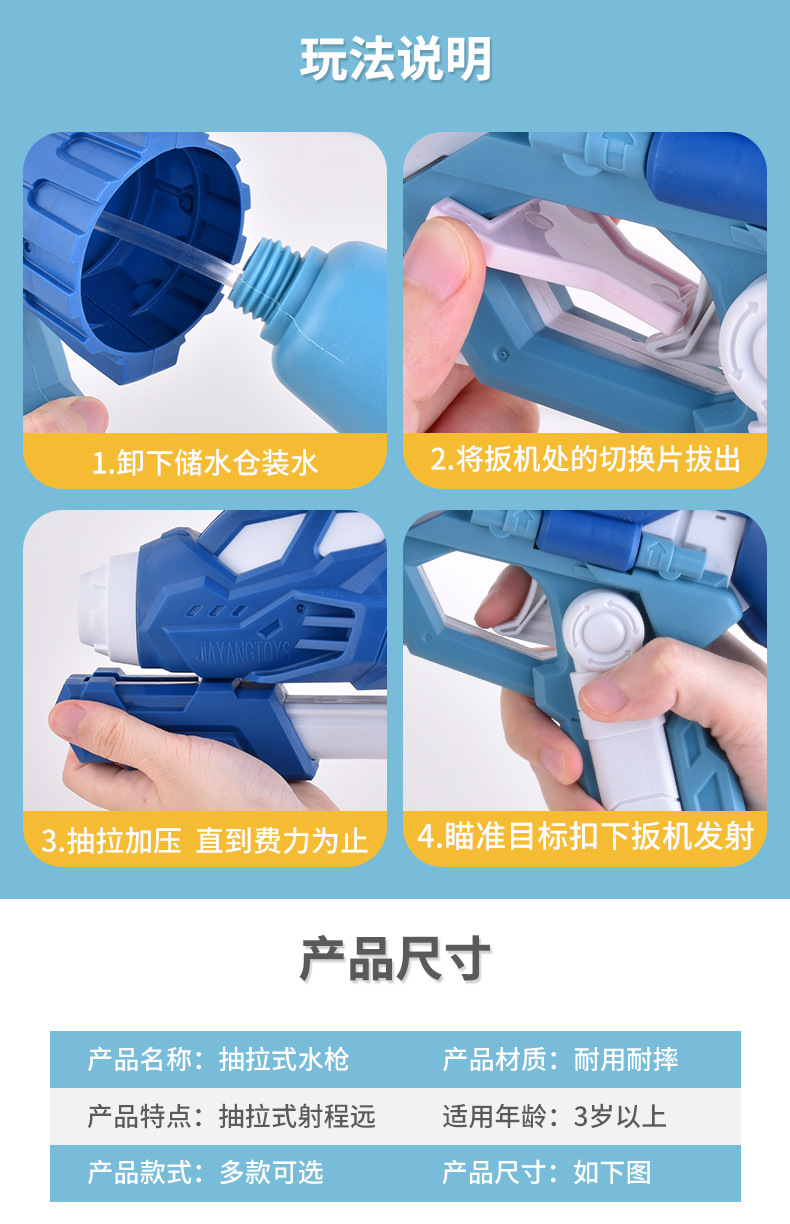 玩法说明

1.卸下储水仓装水

2.将扳机处的切换片拔出

JIAYANGTOYS

3.抽拉加压 直到费力为止

4.瞄准目标扣下扳机发射

产品尺寸

| 产品名称：抽拉式水枪 | 产品材质：耐用耐摔 |
|---|---|
| 产品特点：抽拉式射程远 | 适用年龄：3岁以上 |
| 产品款式：多款可选 | 产品尺寸：如下图 |