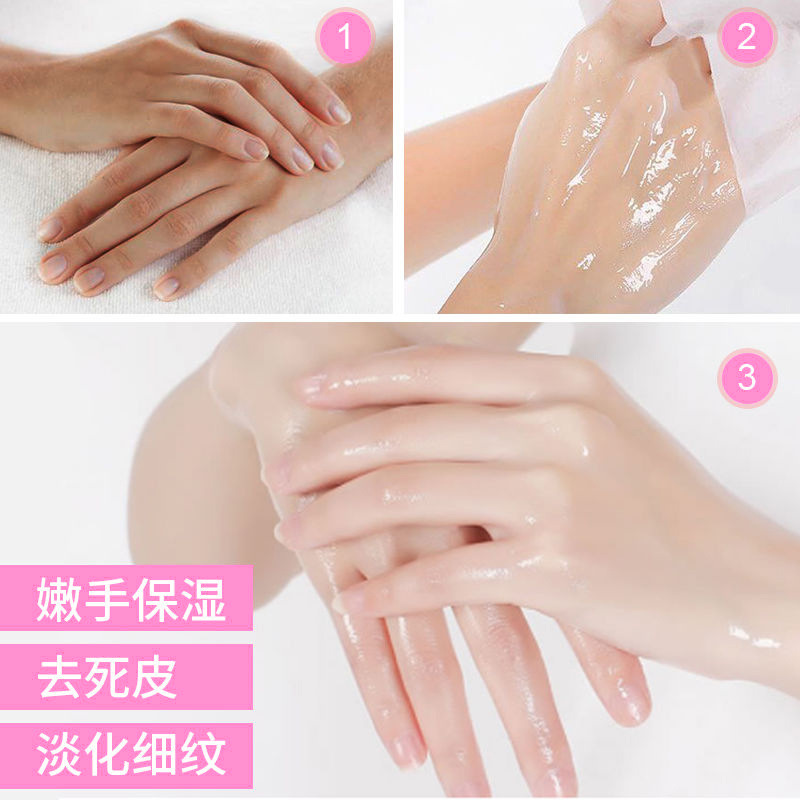 1

2

3

嫩手保湿

去死皮

淡化细纹