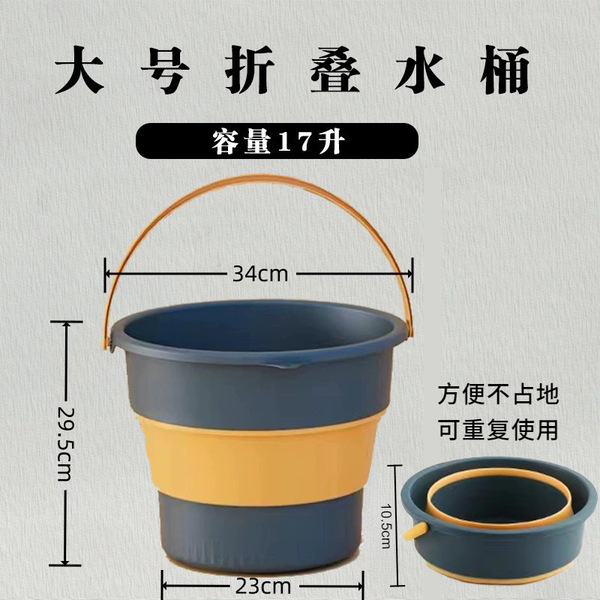 大号折叠水桶

容量17升

34cm

29.5cm

方便不占地
可重复使用

10.5cm

23cm