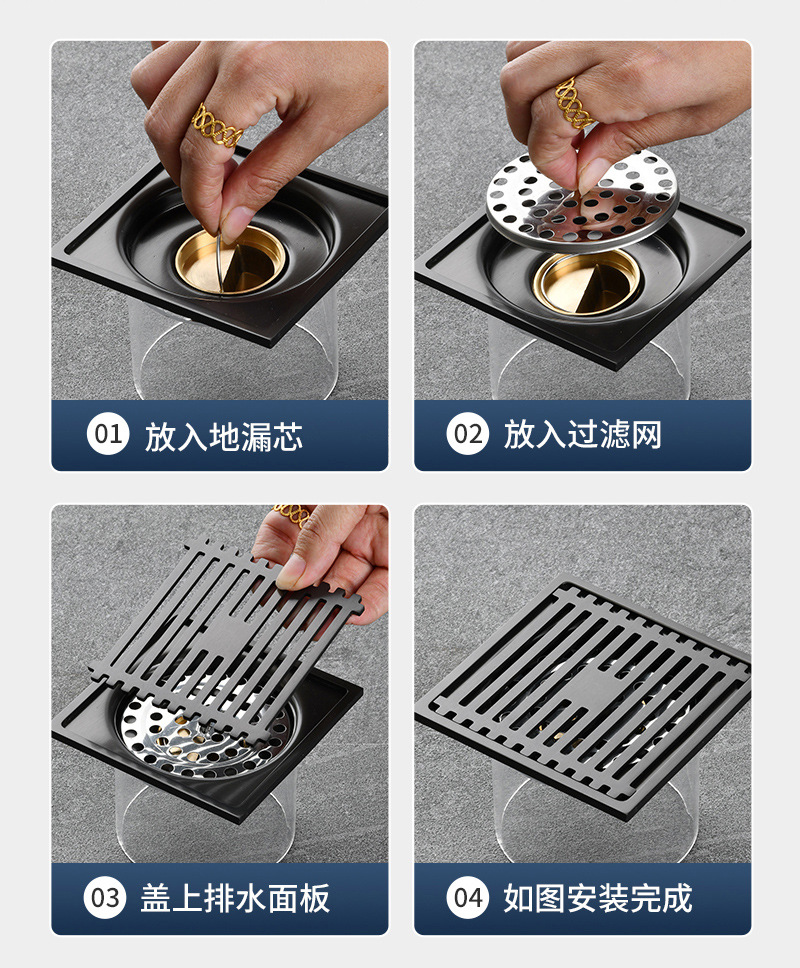 01 放入地漏芯

02 放入过滤网

03 盖上排水面板

04 如图安装完成