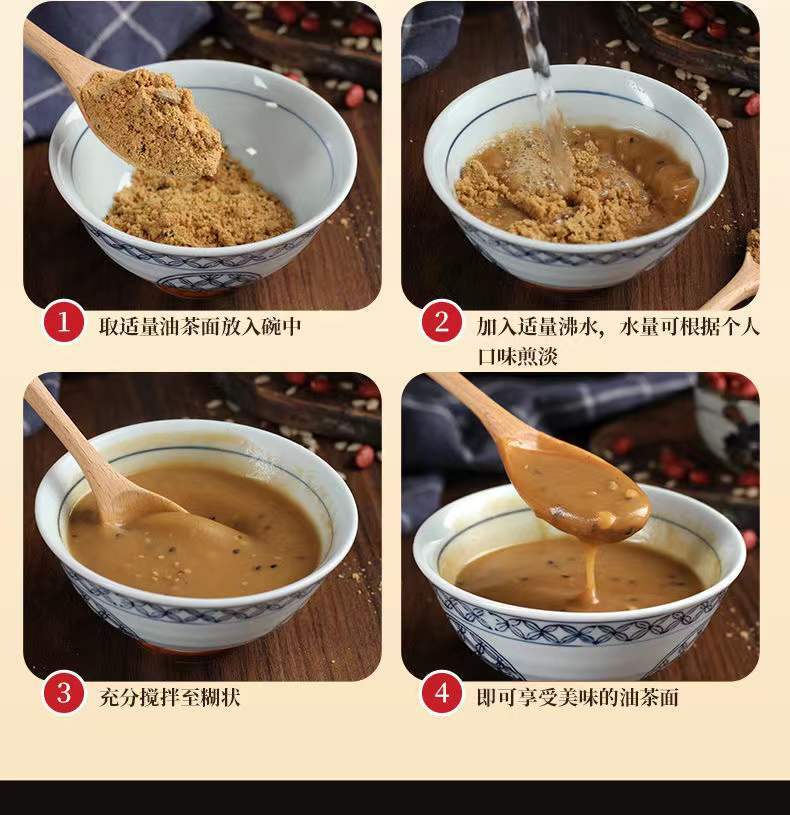 1 取适量油茶面放入碗中

2 加入适量沸水，水量可根据个人口味煎淡

3 充分搅拌至糊状

4 即可享受美味的油茶面