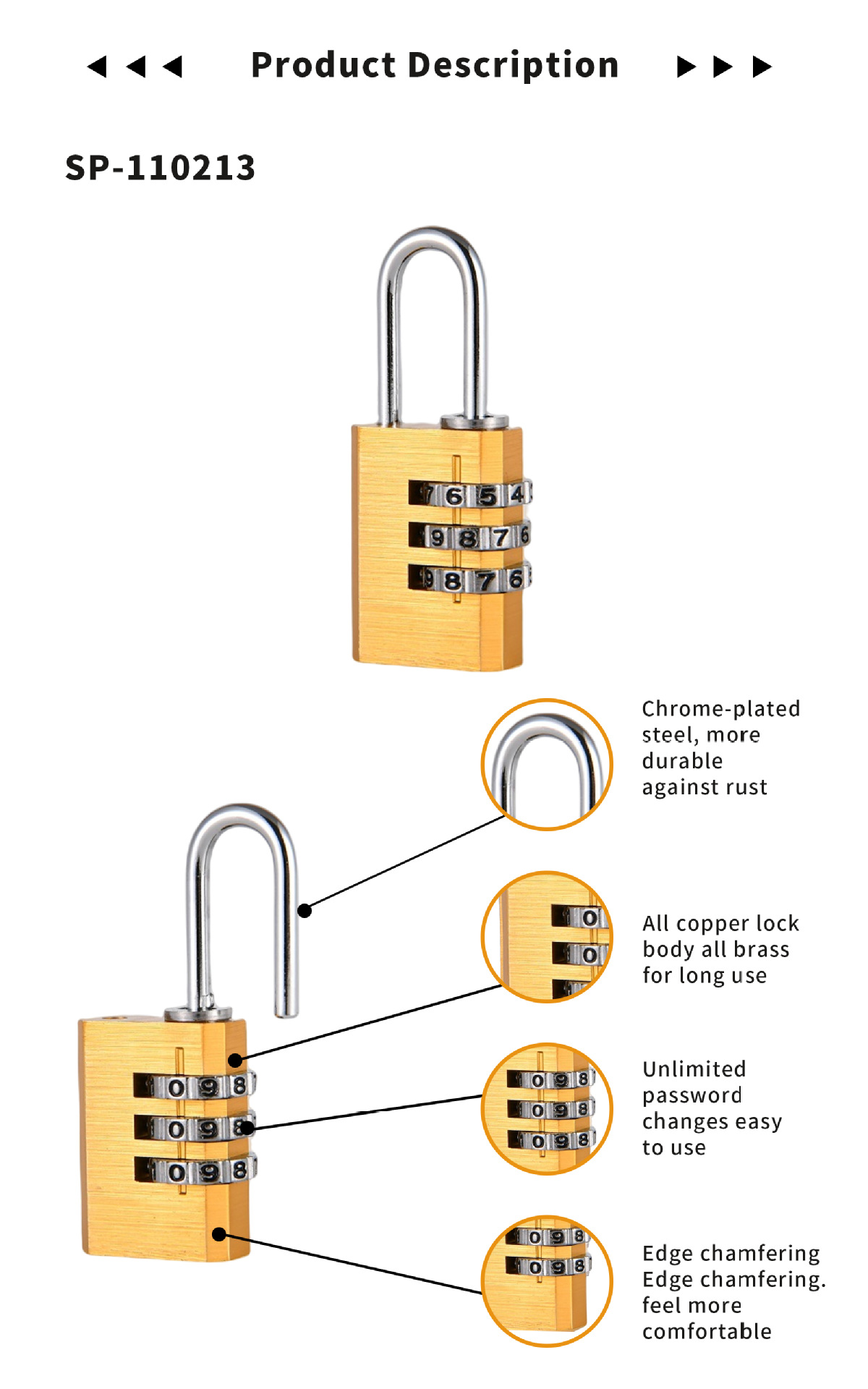 Product Description

SP-110213

7 6 5 4
9 8 7 6
9 8 7 6

Chrome-plated steel, more durable against rust

All copper lock body all brass for long use

Unlimited password changes easy to use

Edge chamfering Edge chamfering. feel more comfortable

0 9 8
0 9 8
0 9 8