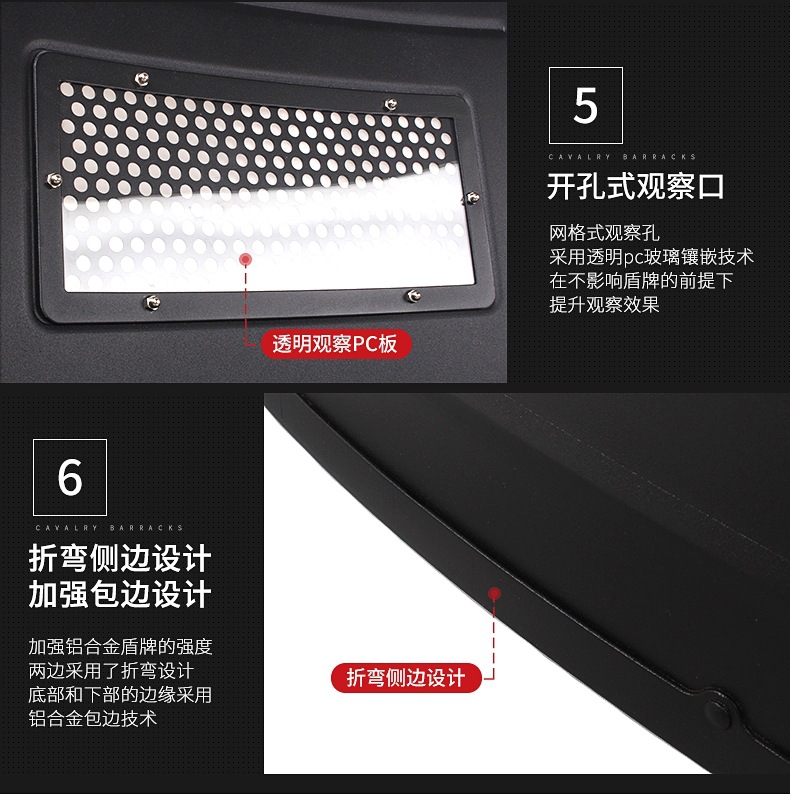 透明观察PC板

5

CAVALRY BARRACKS

开孔式观察口

网格式观察孔
采用透明pc玻璃镶嵌技术
在不影响盾牌的前提下
提升观察效果

6

CAVALRY BARRACKS

折弯侧边设计
加强包边设计

加强铝合金盾牌的强度
两边采用了折弯设计
底部和下部的边缘采用
铝合金包边技术

折弯侧边设计