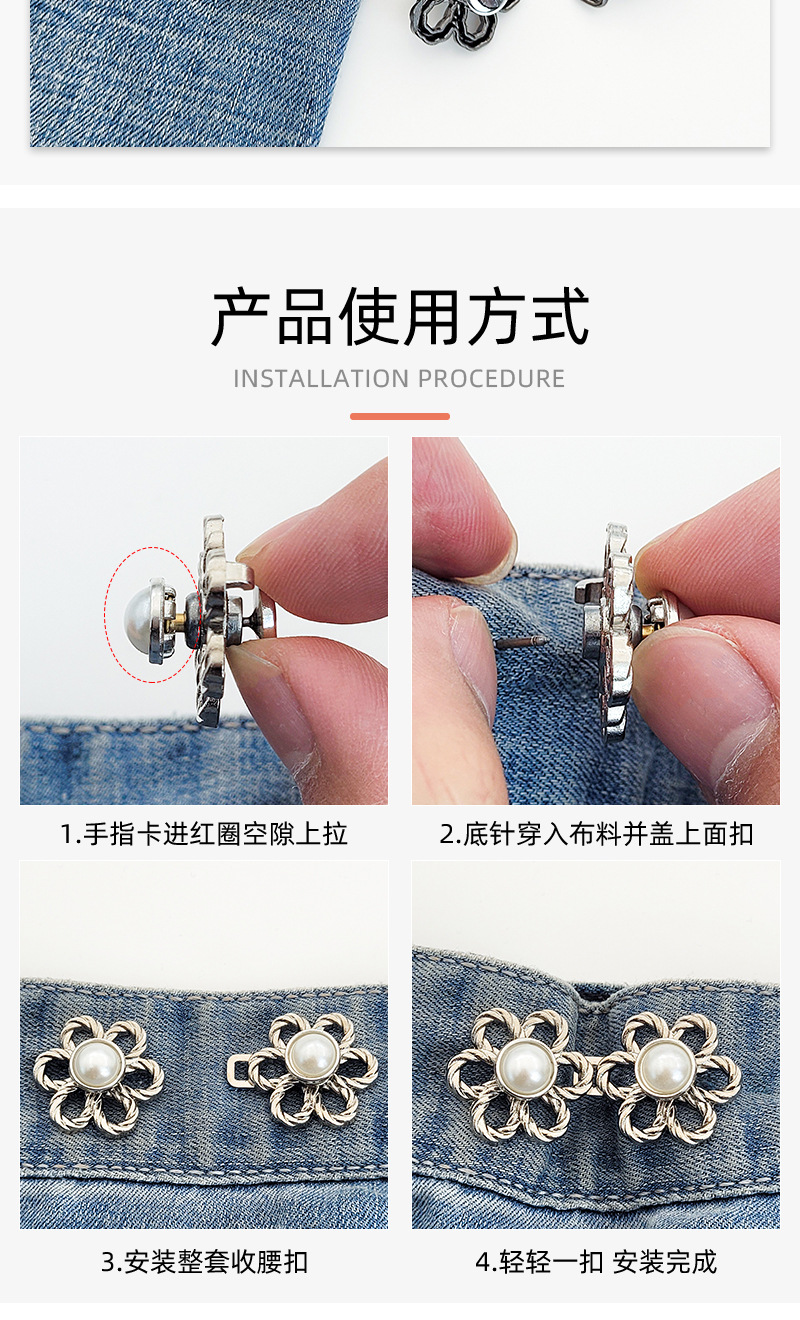 产品使用方式

INSTALLATION PROCEDURE

1.手指卡进红圈空隙上拉

2.底针穿入布料并盖上面扣

3.安装整套收腰扣

4.轻轻一扣 安装完成