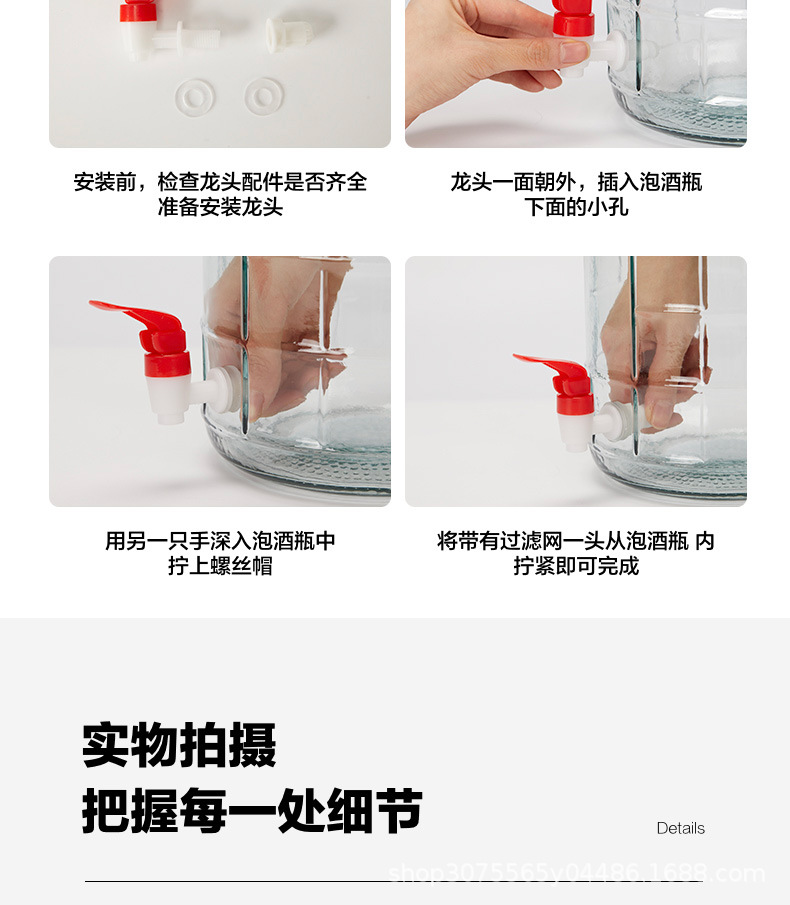 安装前，检查龙头配件是否齐全
准备安装龙头

龙头一面朝外，插入泡酒瓶
下面的小孔

用另一只手深入泡酒瓶中
拧上螺丝帽

将带有过滤网一头从泡酒瓶 内
拧紧即可完成

实物拍摄
把握每一处细节

Details

shop3075565y04486.1688.com