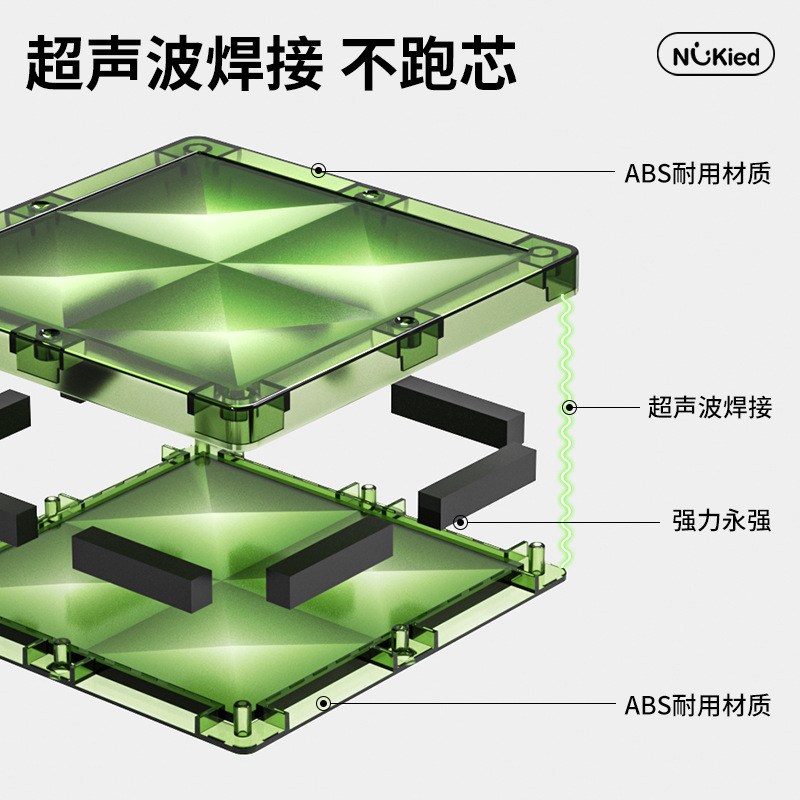 超声波焊接 不跑芯

NUKied

ABS耐用材质

超声波焊接

强力永强

ABS耐用材质