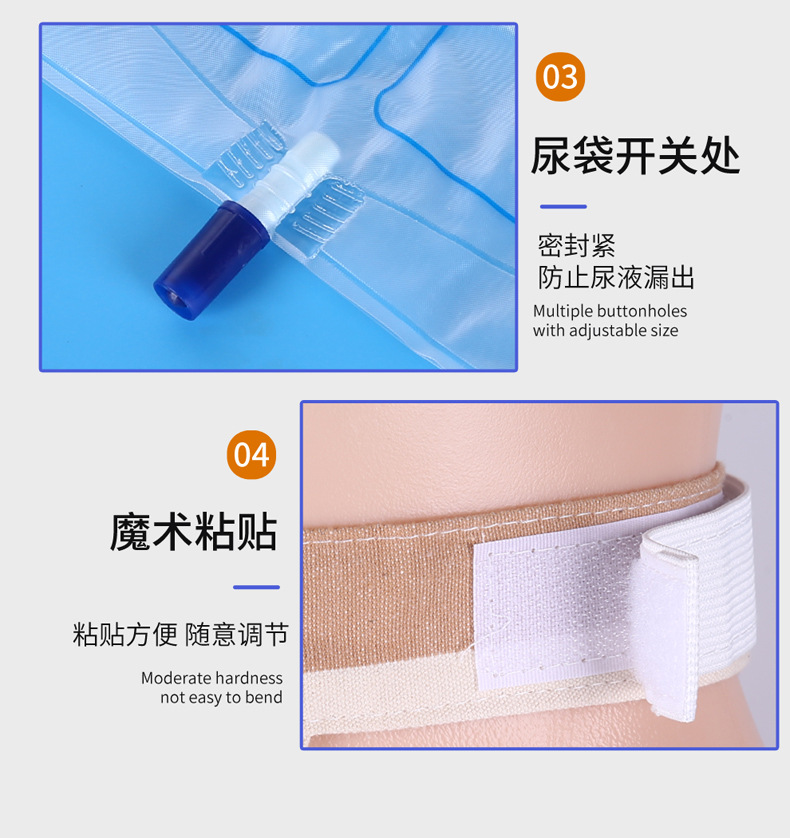 03

尿袋开关处

密封紧
防止尿液漏出

Multiple buttonholes
with adjustable size

04

魔术粘贴

粘贴方便 随意调节

Moderate hardness
not easy to bend