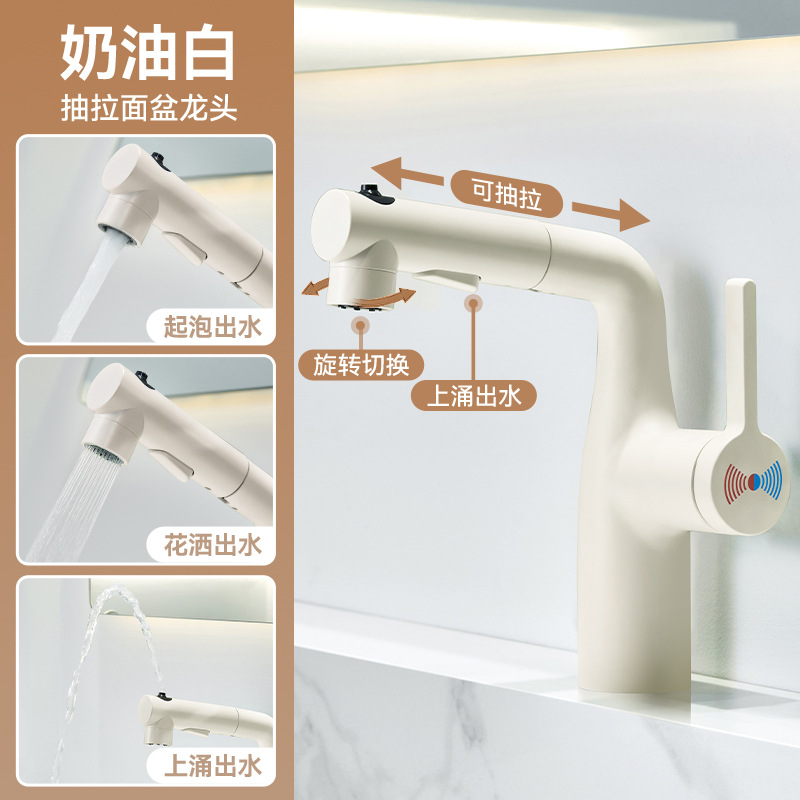 奶油白
抽拉面盆龙头

起泡出水

花洒出水

上涌出水

可抽拉

旋转切换

上涌出水