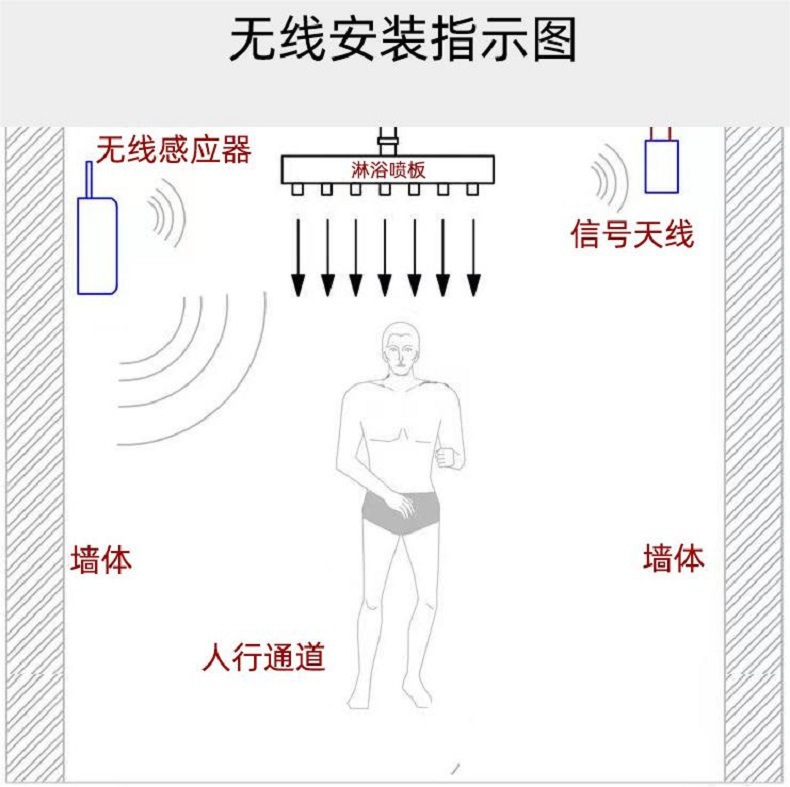 无线安装指示图

无线感应器

淋浴喷板

信号天线

墙体

墙体

人行通道