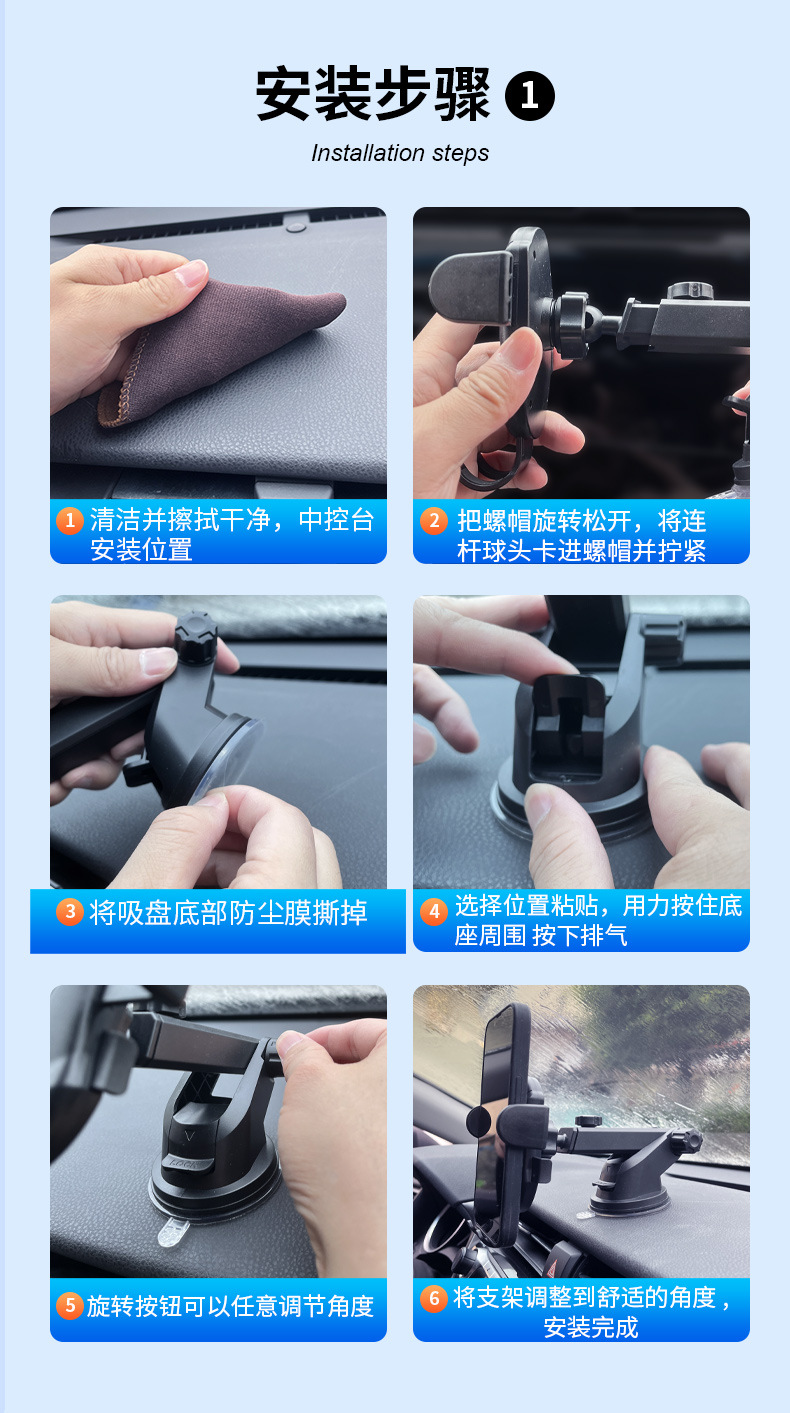 安装步骤 1

Installation steps

1 清洁并擦拭干净，中控台安装位置

2 把螺帽旋转松开，将连杆球头卡进螺帽并拧紧

3 将吸盘底部防尘膜撕掉

4 选择位置粘贴，用力按住底座周围 按下排气

LOCK

5 旋转按钮可以任意调节角度

6 将支架调整到舒适的角度，安装完成