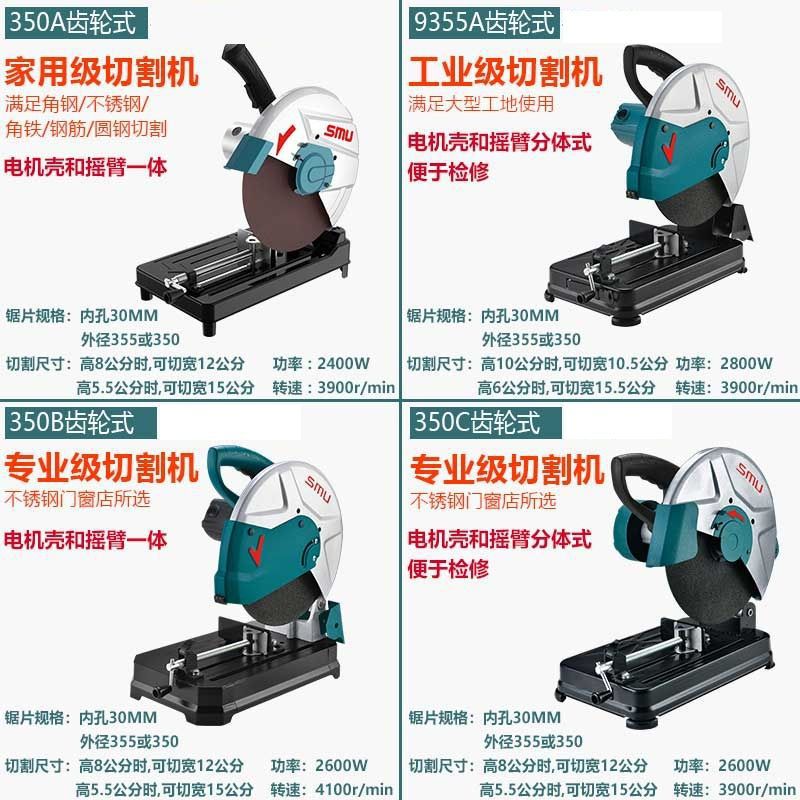 350A齿轮式

家用级切割机

满足角钢/不锈钢/角铁/钢筋/圆钢切割

电机壳和摇臂一体

SMU

锯片规格：内孔30MM
外径355或350

切割尺寸：高8公分时,可切宽12公分
高5.5公分时,可切宽15公分

功率：2400W
转速：3900r/min

9355A齿轮式

工业级切割机

满足大型工地使用

电机壳和摇臂分体式
便于检修

SMU

锯片规格：内孔30MM
外径355或350

切割尺寸：高10公分时,可切宽10.5公分
高6公分时,可切宽15.5公分

功率：2800W
转速：3900r/min

350B齿轮式

专业级切割机

不锈钢门窗店所选

电机壳和摇臂一体

SMU

锯片规格：内孔30MM
外径355或350

切割尺寸：高8公分时,可切宽12公分
高5.5公分时,可切宽15公分

功率：2600W
转速：4100r/min

350C齿轮式

专业级切割机

不锈钢门窗店所选

电机壳和摇臂分体式
便于检修

SMU

锯片规格：内孔30MM
外径355或350

切割尺寸：高8公分时,可切宽12公分
高5.5公分时,可切宽15公分

功率：2600W
转速：3900r/min