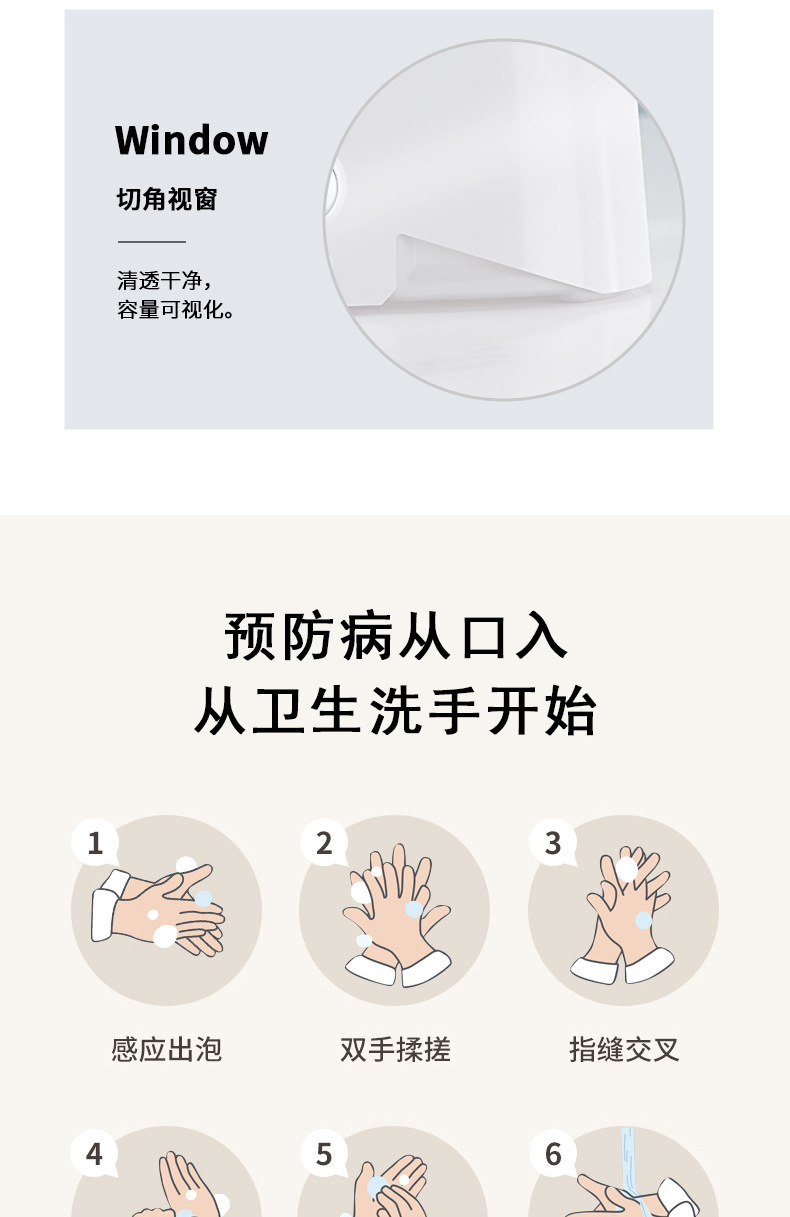 Window
切角视窗

清透干净，
容量可视化。

预防病从口入
从卫生洗手开始

1
感应出泡

2
双手揉搓

3
指缝交叉

4

5

6