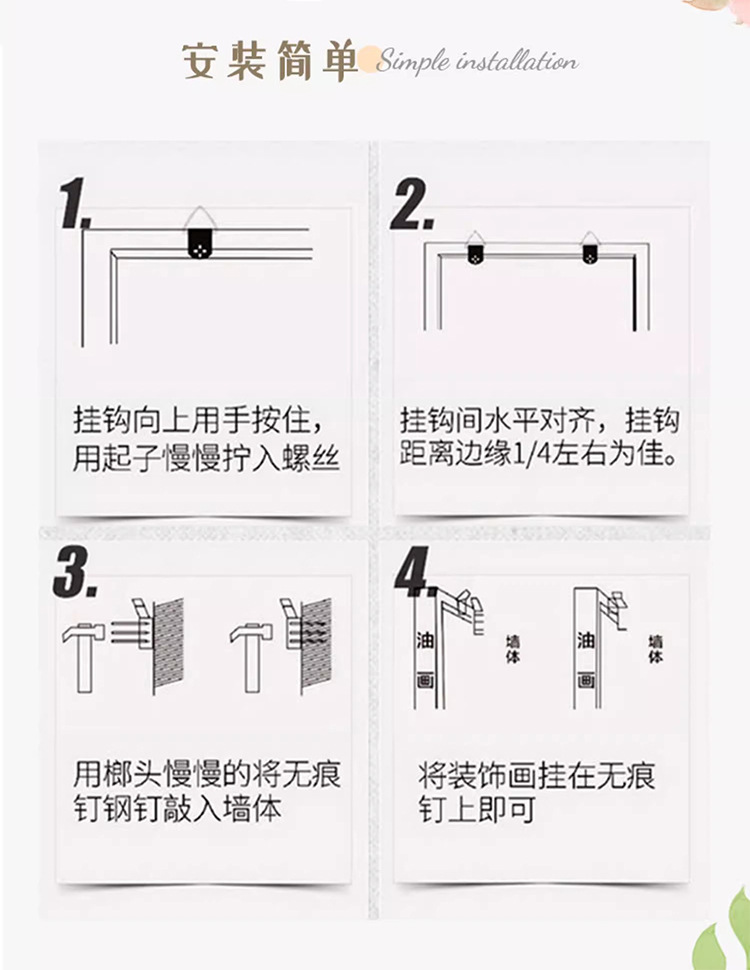 安装简单 Simple installation

1.

挂钩向上用手按住，用起子慢慢拧入螺丝

2.

挂钩间水平对齐，挂钩距离边缘1/4左右为佳。

3.

用榔头慢慢的将无痕钉钢钉敲入墙体

4.

油画

墙体

油画

墙体

将装饰画挂在无痕钉上即可