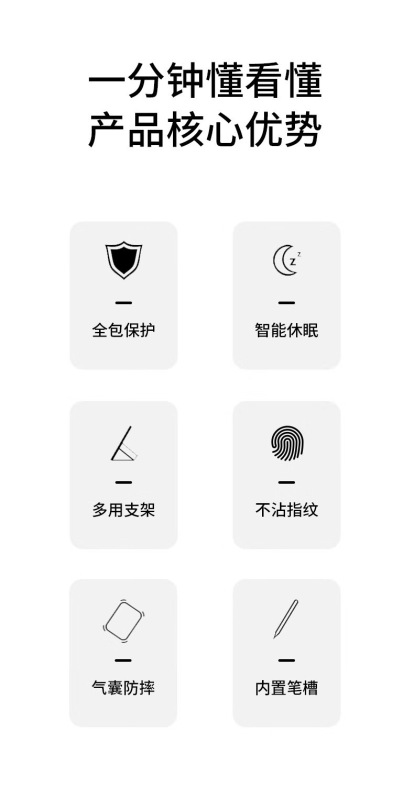 一分钟懂看懂
产品核心优势

全包保护

智能休眠

多用支架

不沾指纹

气囊防摔

内置笔槽