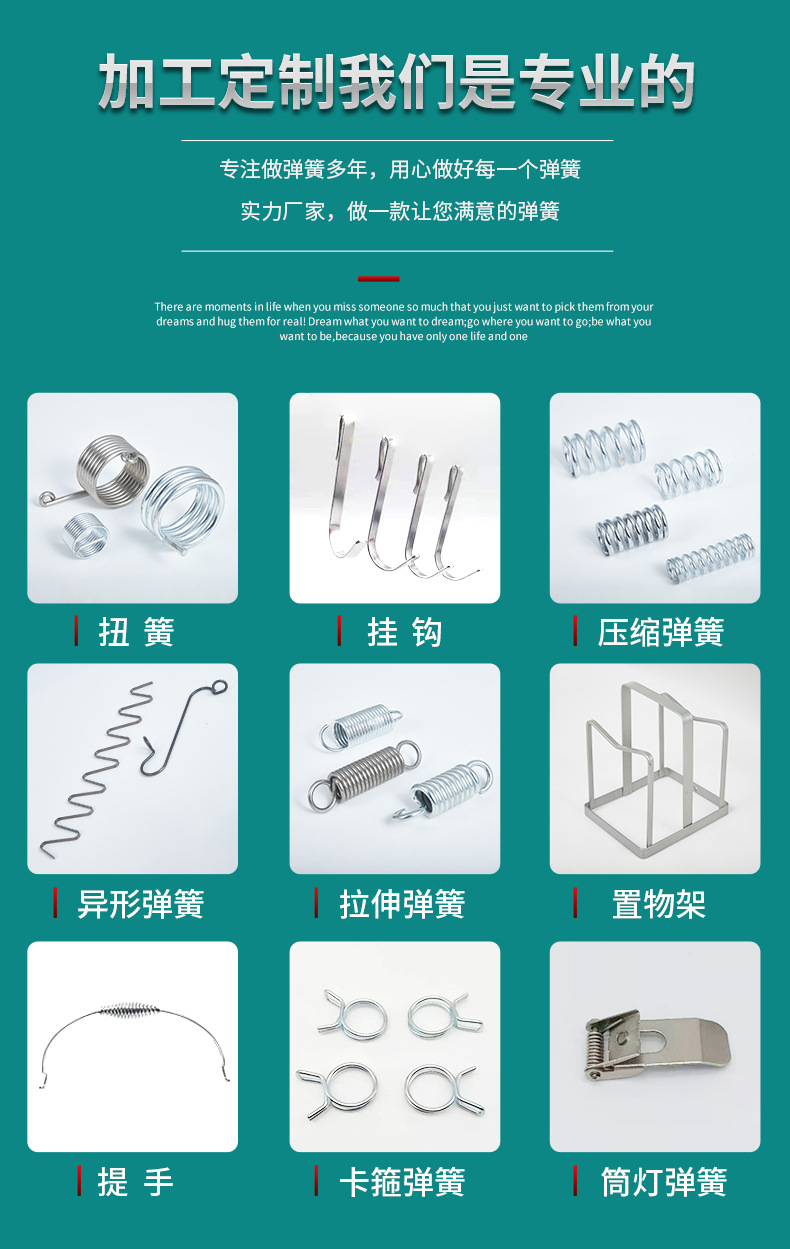 加工定制我们是专业的

专注做弹簧多年，用心做好每一个弹簧

实力厂家，做一款让您满意的弹簧

There are moments in life when you miss someone so much that you just want to pick them from your dreams and hug them for real! Dream what you want to dream;go where you want to go;be what you want to be,because you have only one life and one

扭 簧

挂 钩

压缩弹簧

异形弹簧

拉伸弹簧

置物架

提 手

卡箍弹簧

筒灯弹簧