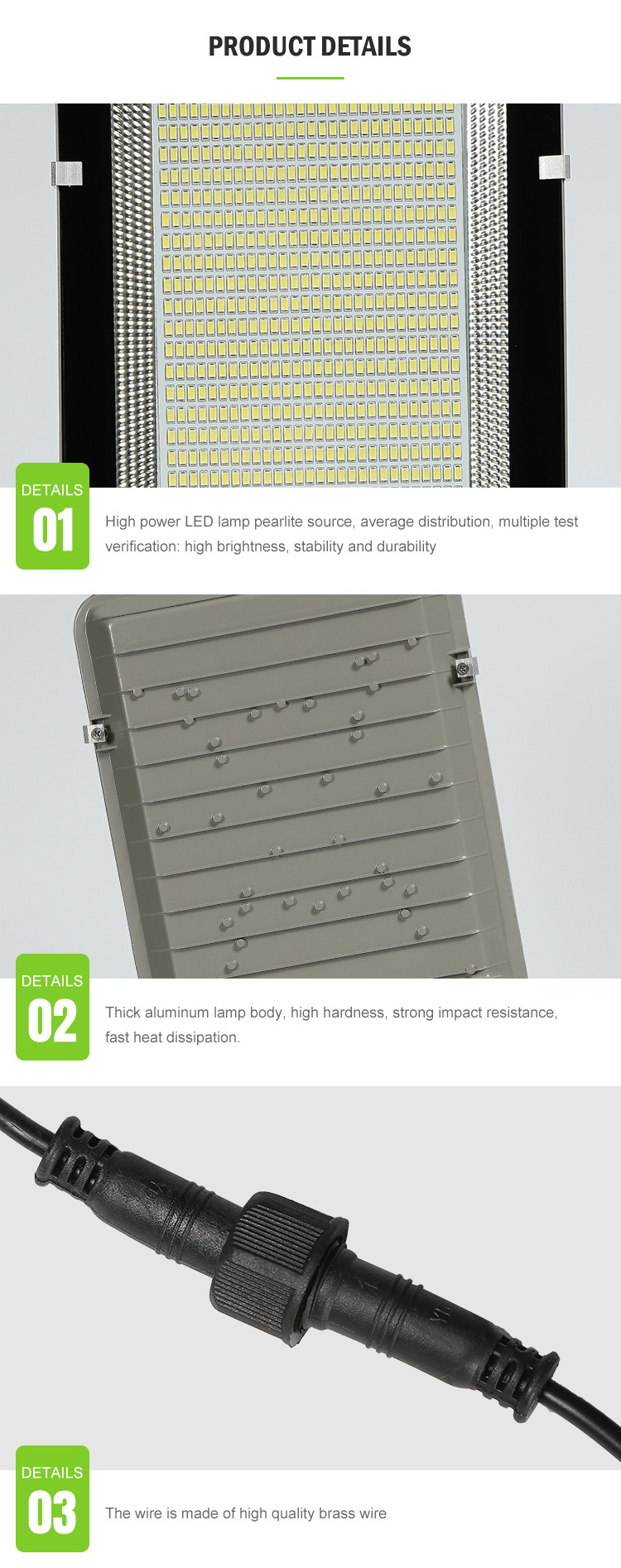 PRODUCT DETAILS

DETAILS
01

High power LED lamp pearlite source, average distribution, multiple test verification: high brightness, stability and durability

DETAILS
02

Thick aluminum lamp body, high hardness, strong impact resistance, fast heat dissipation.

DETAILS
03

The wire is made of high quality brass wire