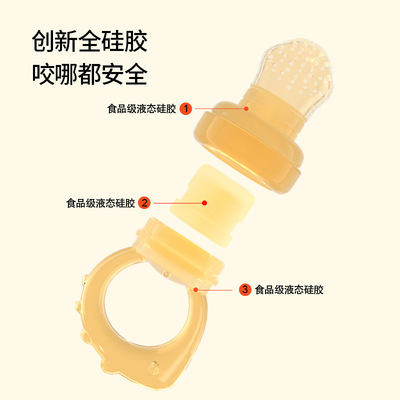 创新全硅胶
咬哪都安全

食品级液态硅胶 1

食品级液态硅胶 2

3 食品级液态硅胶