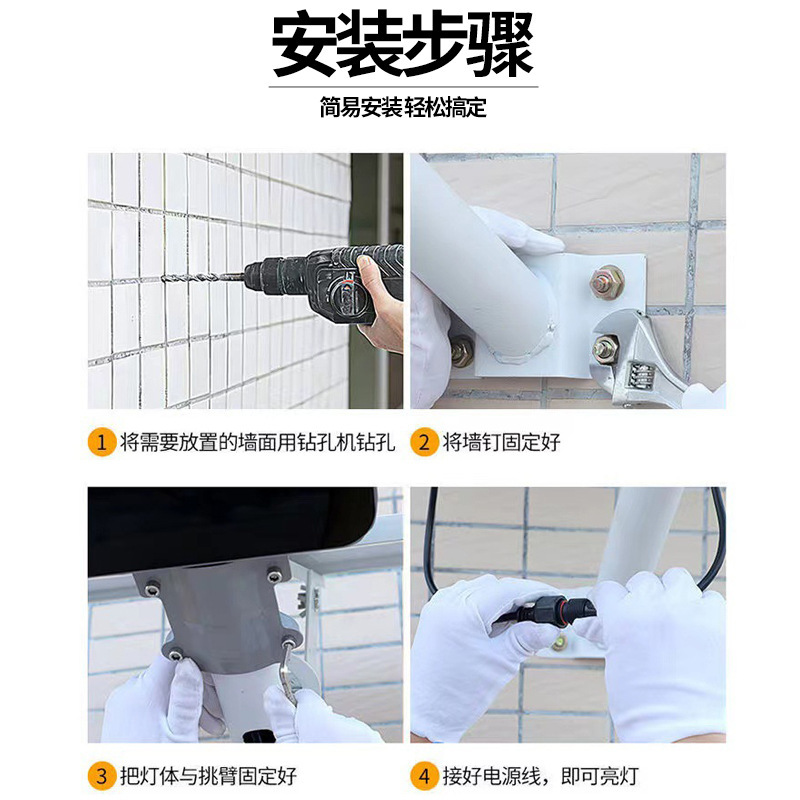 安装步骤

简易安装 轻松搞定

1 将需要放置的墙面用钻孔机钻孔

2 将墙钉固定好

3 把灯体与挑臂固定好

4 接好电源线，即可亮灯